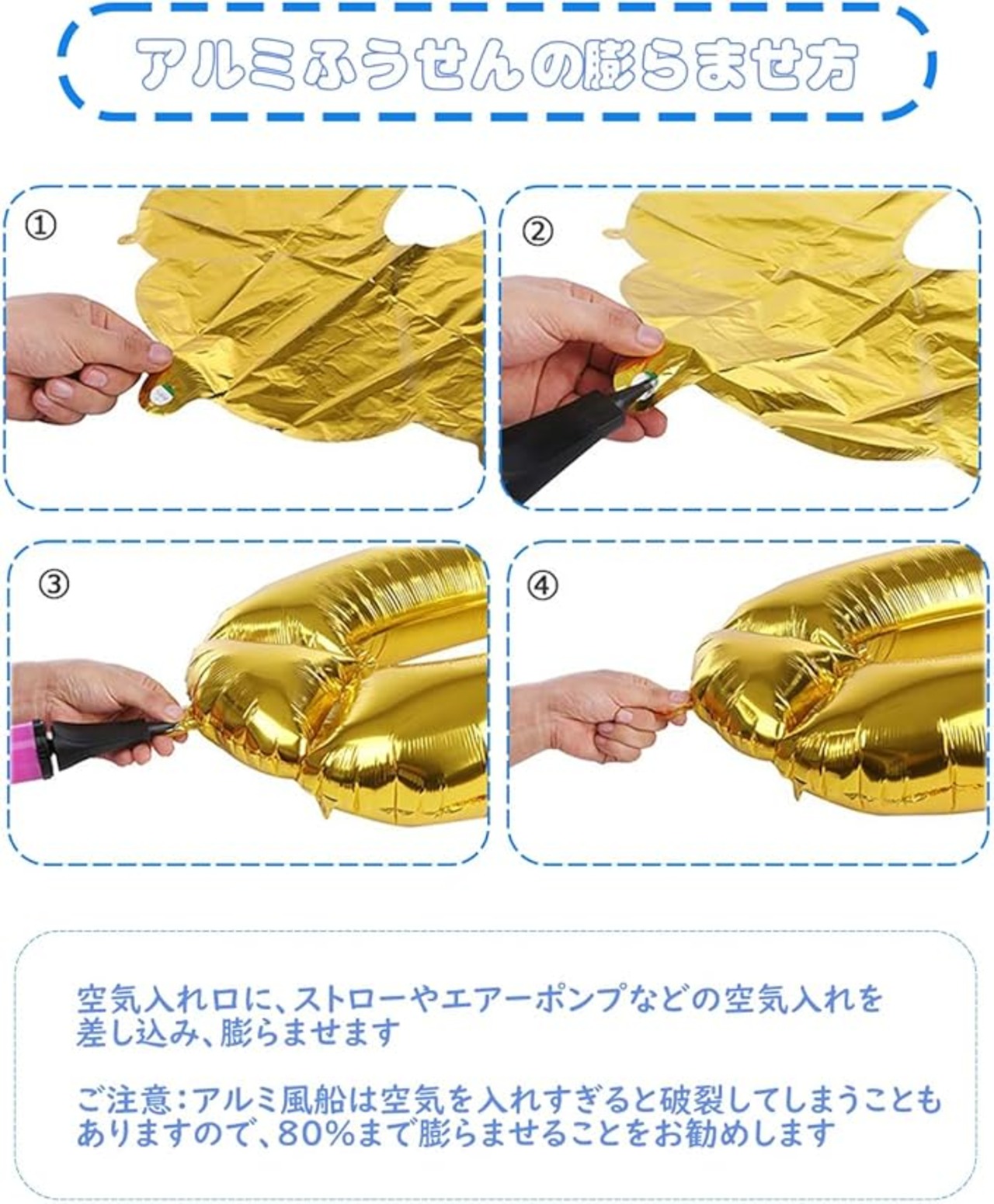 アルミふうせんの膨らませ方

①

②

③

④

空気入れ口に、ストローやエアーポンプなどの空気入れを差し込み、膨らませます

ご注意：アルミ風船は空気を入れすぎると破裂してしまうこともありますので、80%まで膨らませることをお勧めします