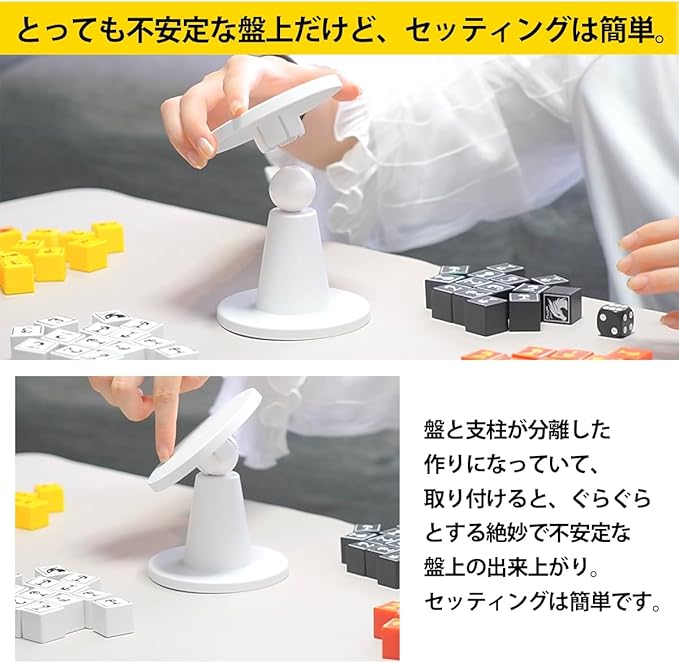 とっても不安定な盤上だけど、セッティングは簡単。

盤と支柱が分離した作りになっていて、取り付けると、ぐらぐらとする絶妙で不安定な盤上の出来上がり。セッティングは簡単です。