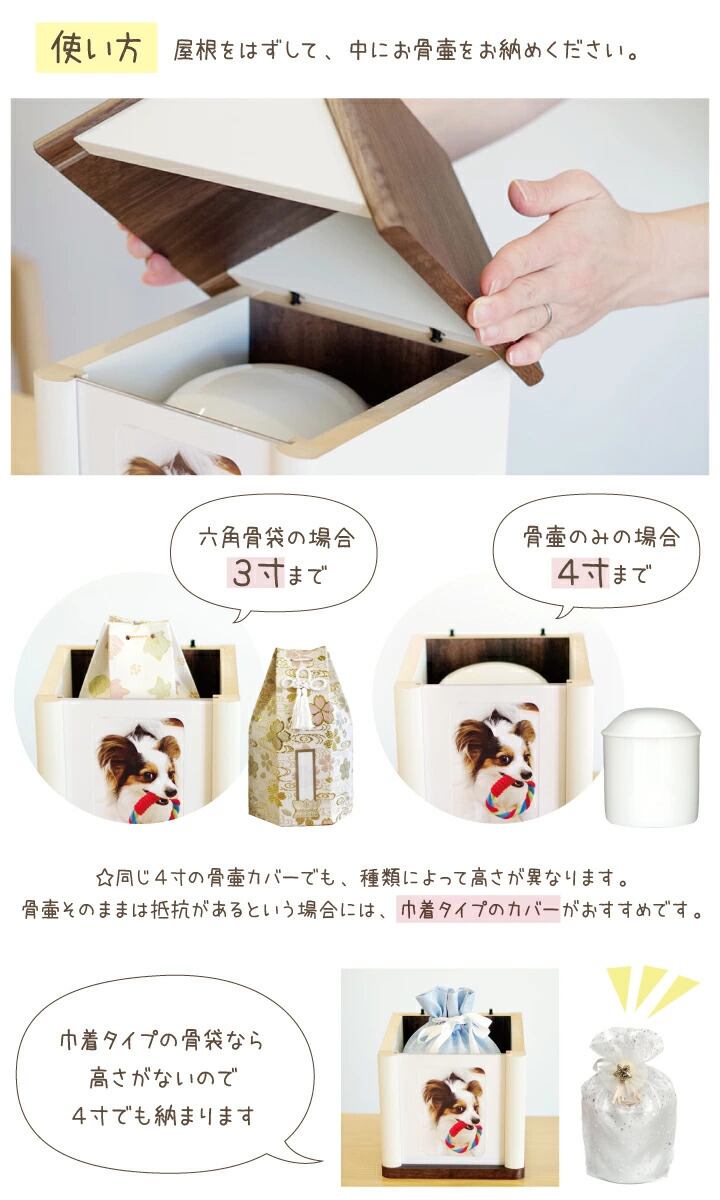 使い方 屋根をはずして、中にお骨壷をお納めください。

六角骨袋の場合
3寸まで

骨壷のみの場合
4寸まで

☆同じ4寸の骨壷カバーでも、種類によって高さが異なります。
骨壷そのままは抵抗があるという場合には、巾着タイプのカバーがおすすめです。

巾着タイプの骨袋なら
高さがないので
4寸でも納まります