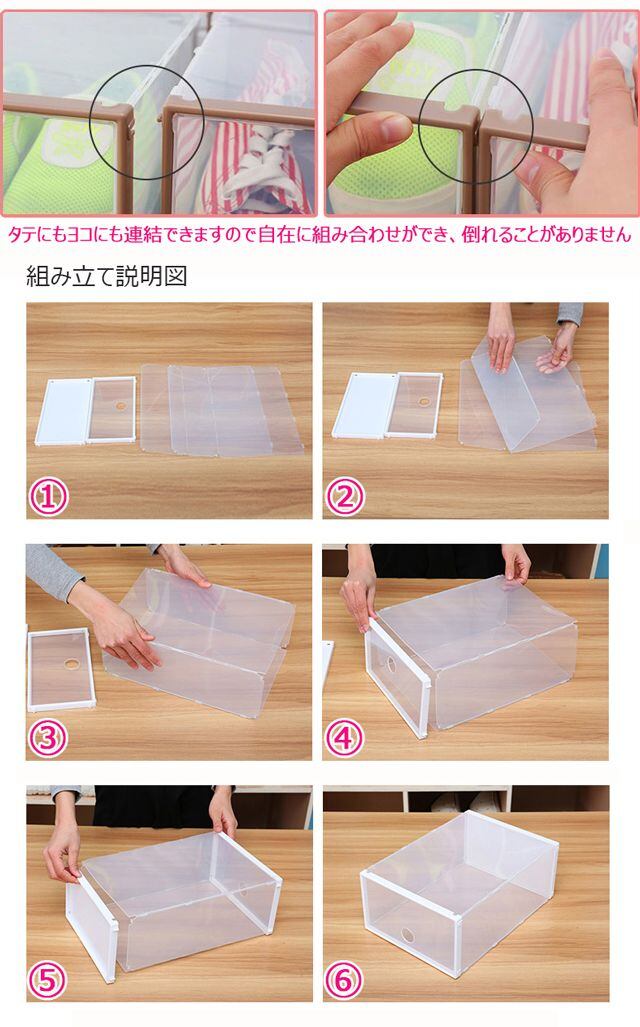 タテにもヨコにも連結できますので自在に組み合わせができ、倒れることがありません

組み立て説明図

①

②

③

④

⑤

⑥