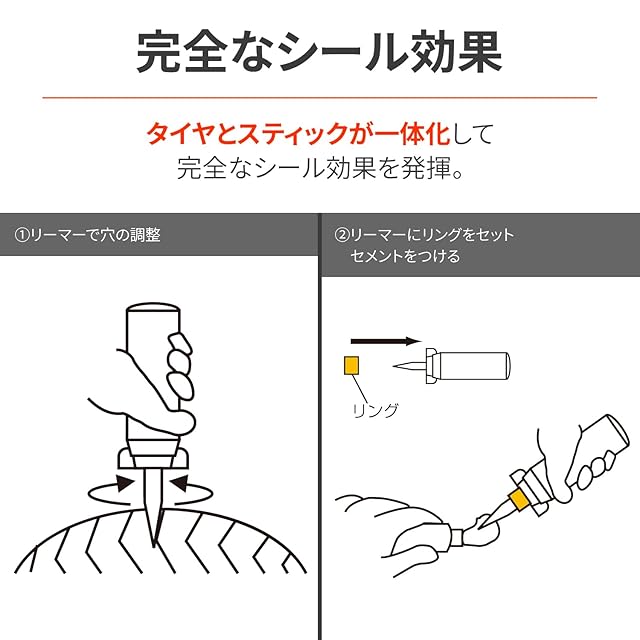 完全なシール効果

タイヤとスティックが一体化して
完全なシール効果を発揮。

①リーマーで穴の調整

②リーマーにリングをセット
セメントをつける

リング