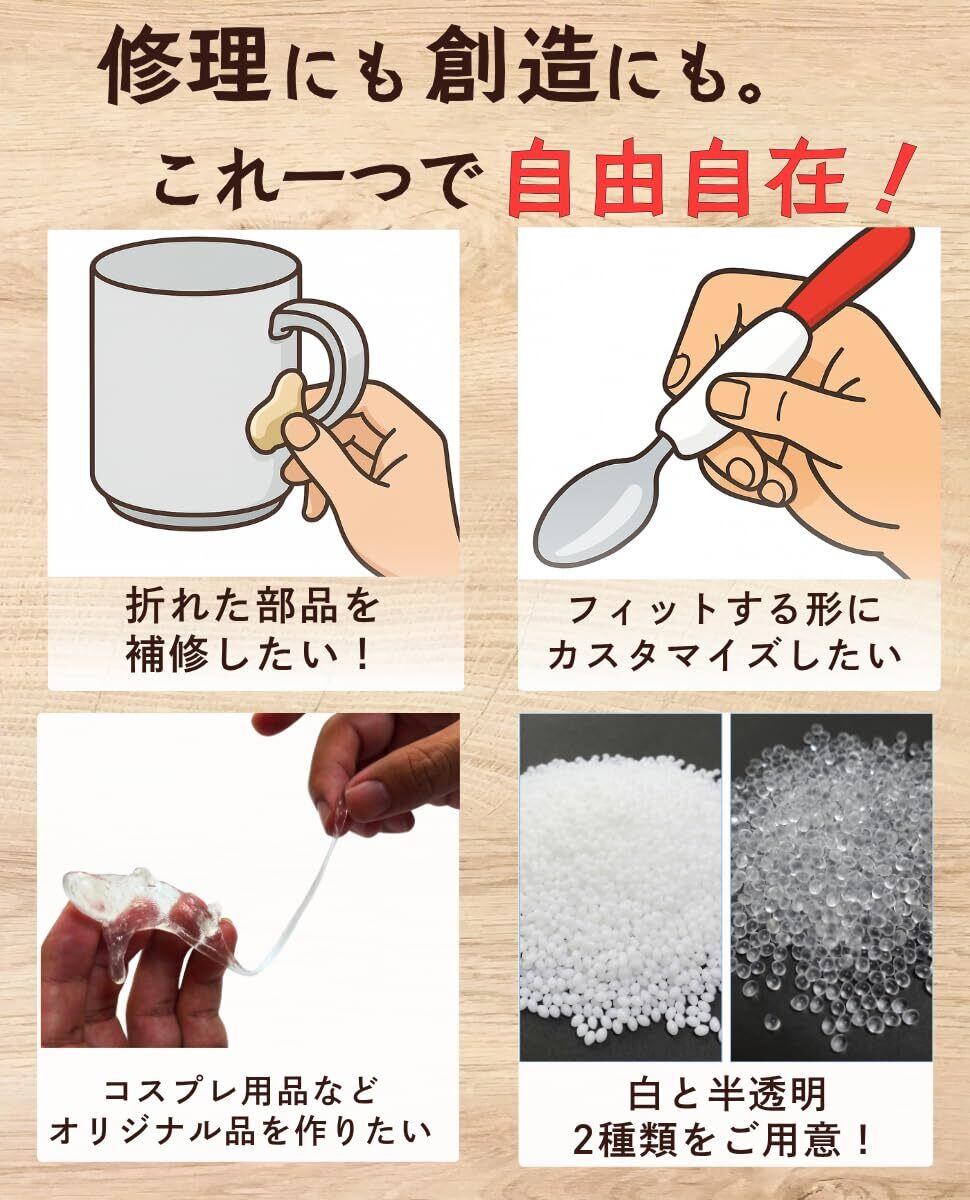 修理にも創造にも。
これ一つで自由自在！

折れた部品を
補修したい！

フィットする形に
カスタマイズしたい

コスプレ用品など
オリジナル品を作りたい

白と半透明
2種類をご用意！