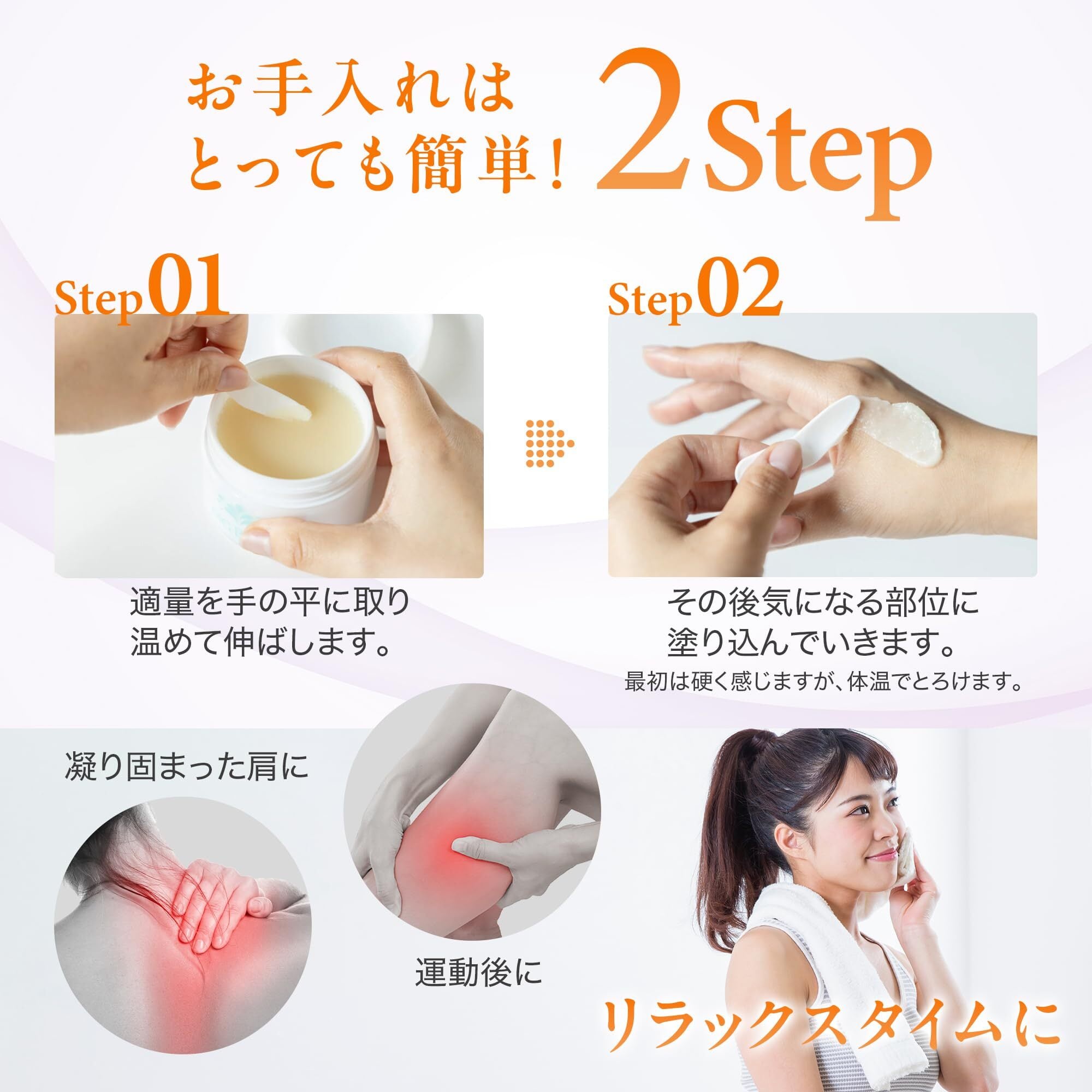 お手入れは
とっても簡単！ 2Step

Step01

適量を手の平に取り
温めて伸ばします。

Step02

その後気になる部位に
塗り込んでいきます。
最初は硬く感じますが、体温でとろけます。

凝り固まった肩に

運動後に

リラックスタイムに