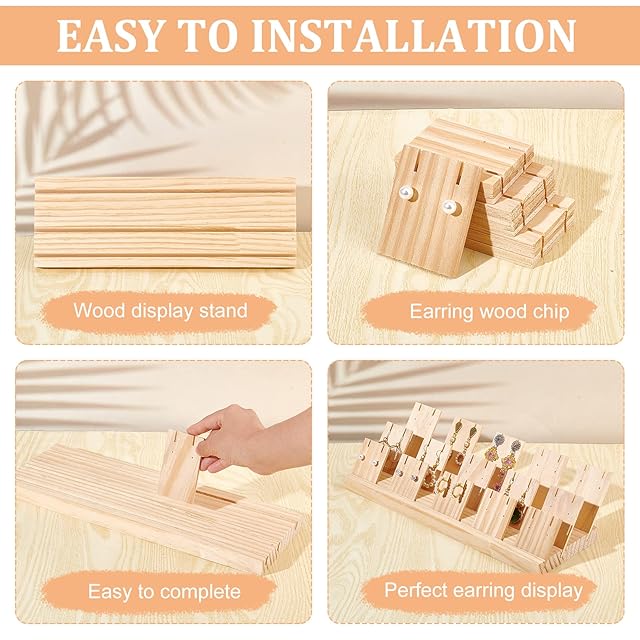 EASY TO INSTALLATION

Wood display stand

Earring wood chip

Easy to complete

Perfect earring display