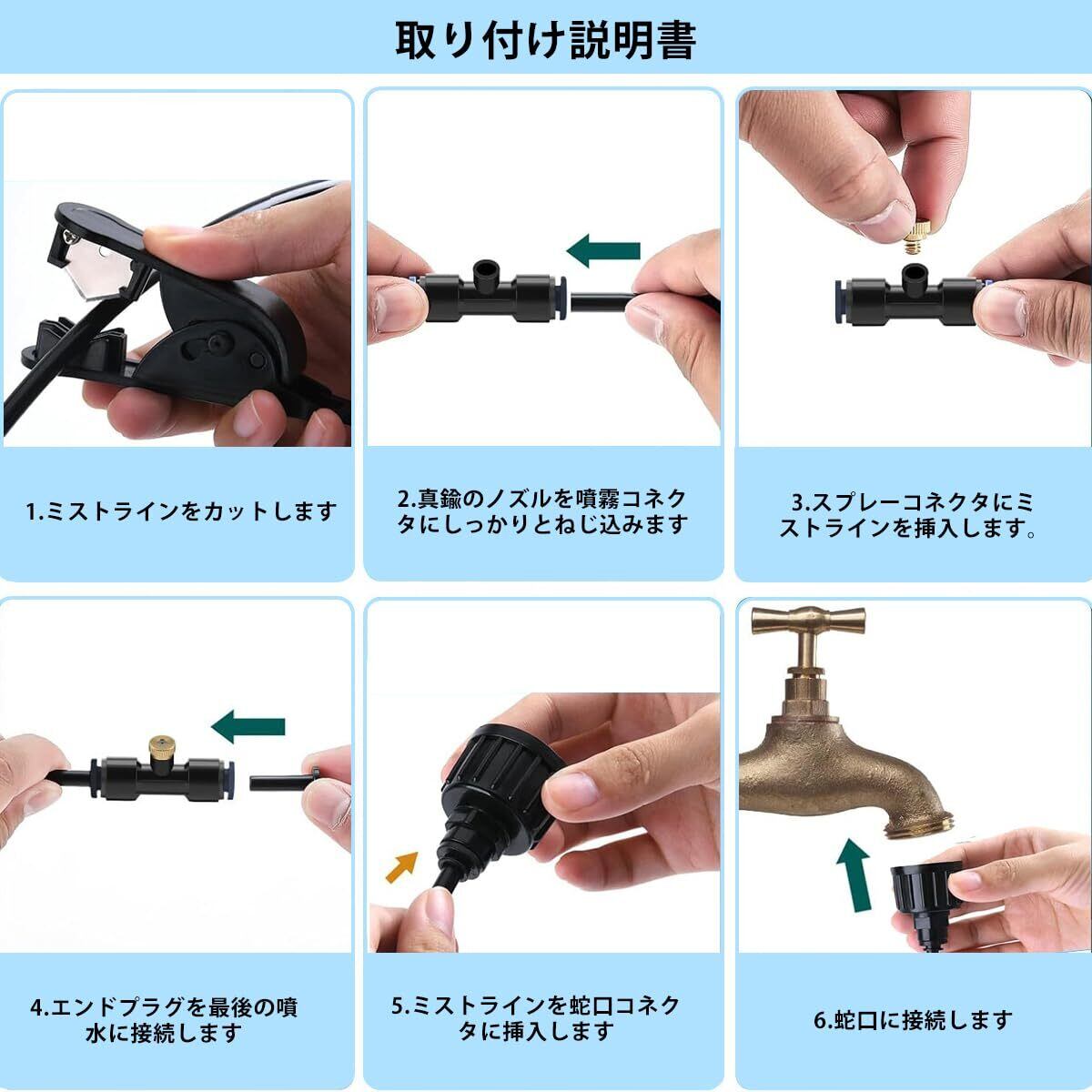 取り付け説明書

1.ミストラインをカットします

2.真鍮のノズルを噴霧コネクタにしっかりとねじ込みます

3.スプレーコネクタにミストラインを挿入します。

4.エンドプラグを最後の噴水に接続します

5.ミストラインを蛇口コネクタに挿入します

6.蛇口に接続します