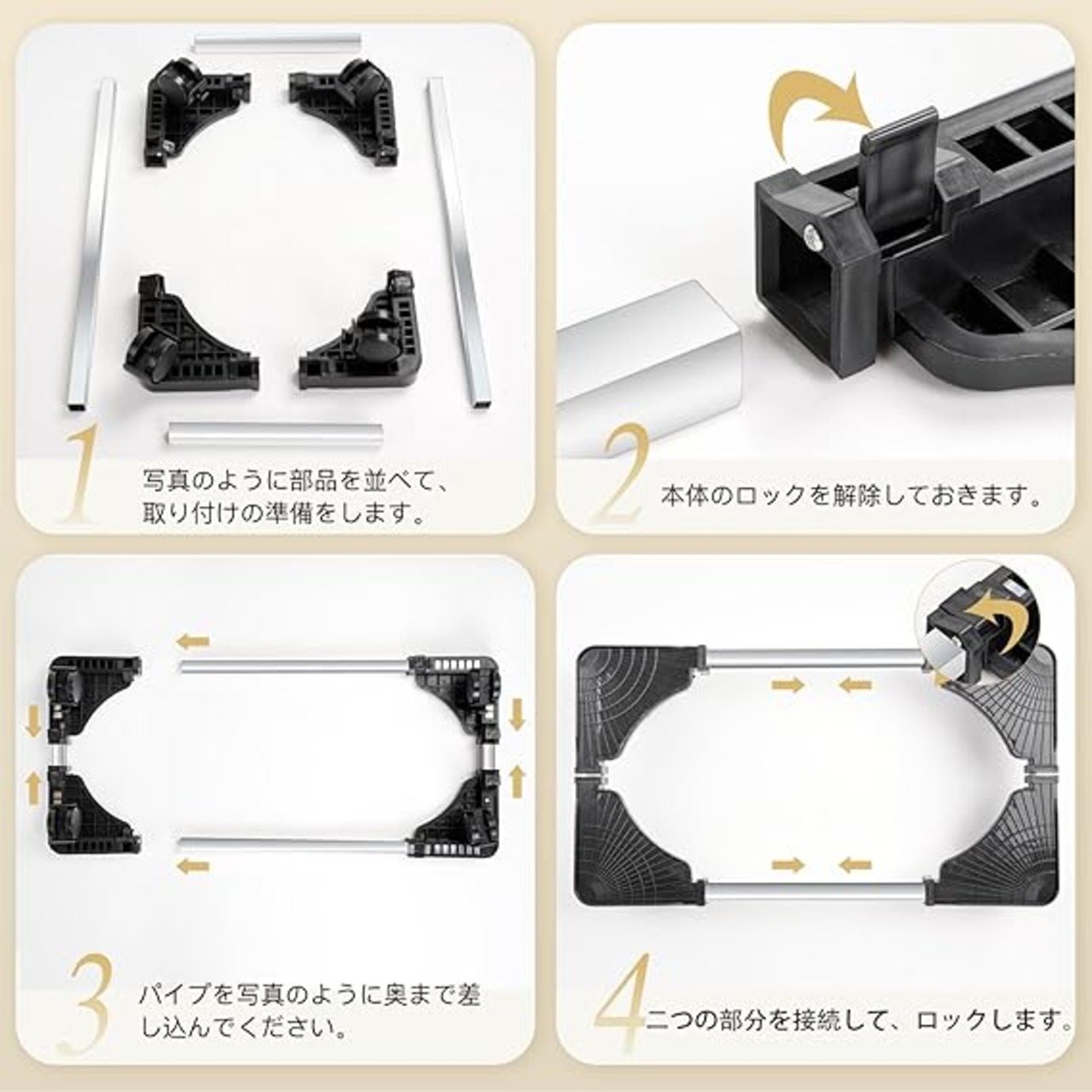 1
写真のように部品を並べて、取り付けの準備をします。

2
本体のロックを解除しておきます。

3
パイプを写真のように奥まで差し込んでください。

4
二つの部分を接続して、ロックします。