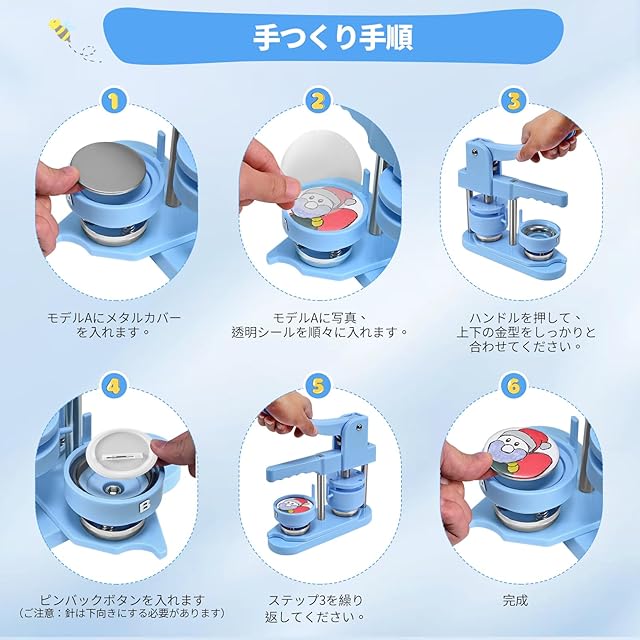 手つくり手順

1

モデルAにメタルカバーを入れます。

2

モデルAに写真、透明シールを順々に入れます。

3

ハンドルを押して、上下の金型をしっかりと合わせてください。

4

B

ピンバックボタンを入れます
（ご注意：針は下向きにする必要があります）

5

ステップ3を繰り返してください。

6

完成