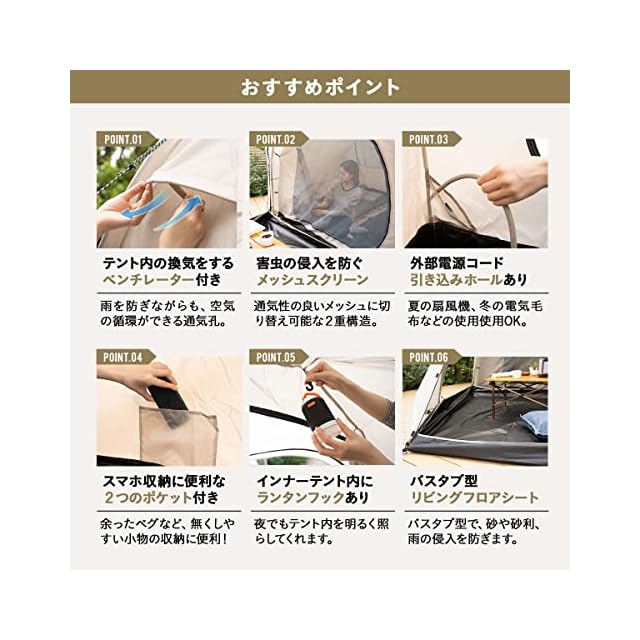 おすすめポイント

POINT.01

テント内の換気をする
ベンチレーター付き

雨を防ぎながらも、空気の循環ができる通気孔。

POINT.02

害虫の侵入を防ぐ
メッシュスクリーン

通気性の良いメッシュに切り替え可能な2重構造。

POINT.03

外部電源コード
引き込みホールあり

夏の扇風機、冬の電気毛布などの使用使用OK。

POINT.04

スマホ収納に便利な
2つのポケット付き

余ったペグなど、無くしやすい小物の収納に便利！

POINT.05

インナーテント内に
ランタンフックあり

夜でもテント内を明るく照らしてくれます。

POINT.06

バスタブ型
リビングフロアシート

バスタブ型で、砂や砂利、雨の侵入を防ぎます。