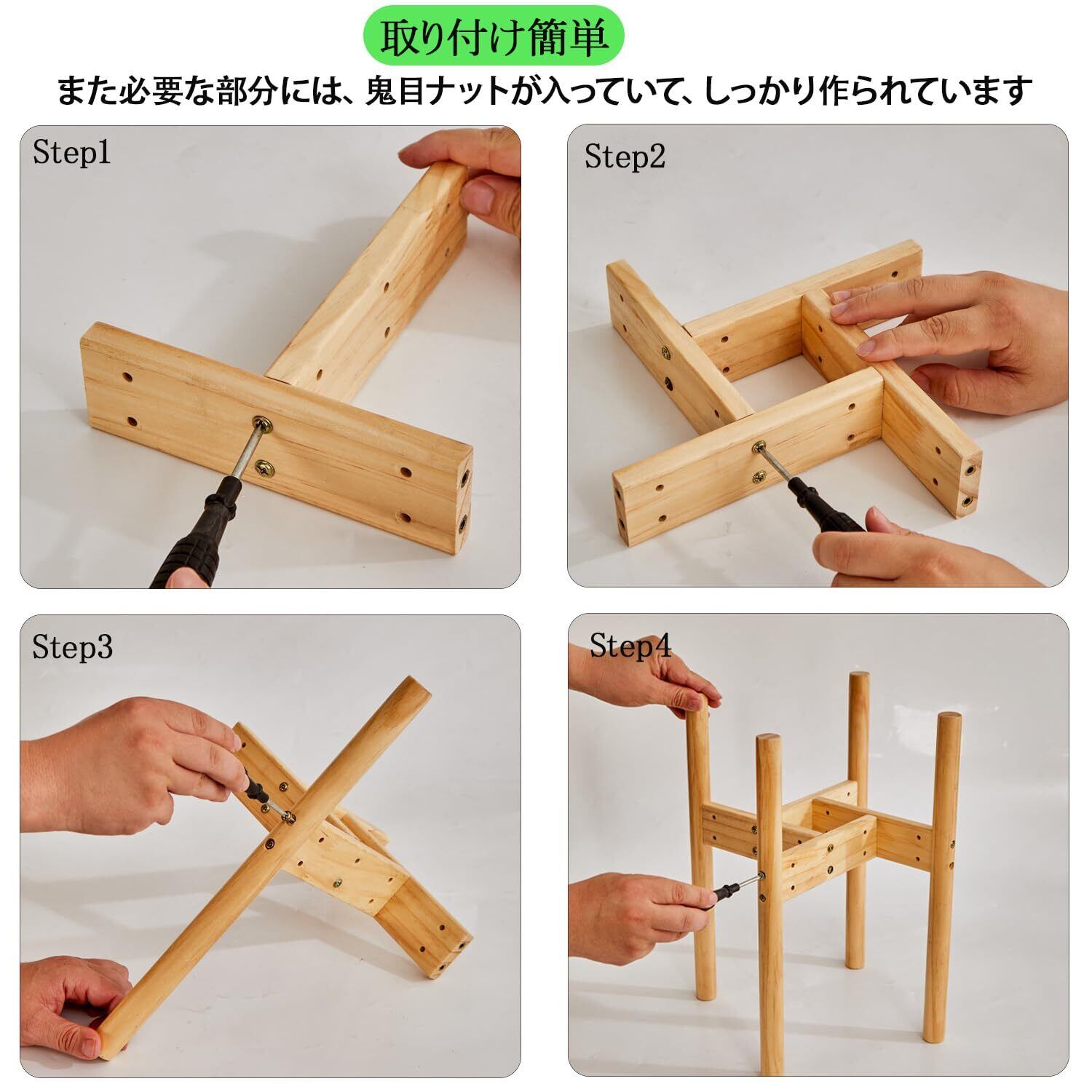 取り付け簡単

また必要な部分には、鬼目ナットが入っていて、しっかり作られています

Step1

Step2

Step3

Step4