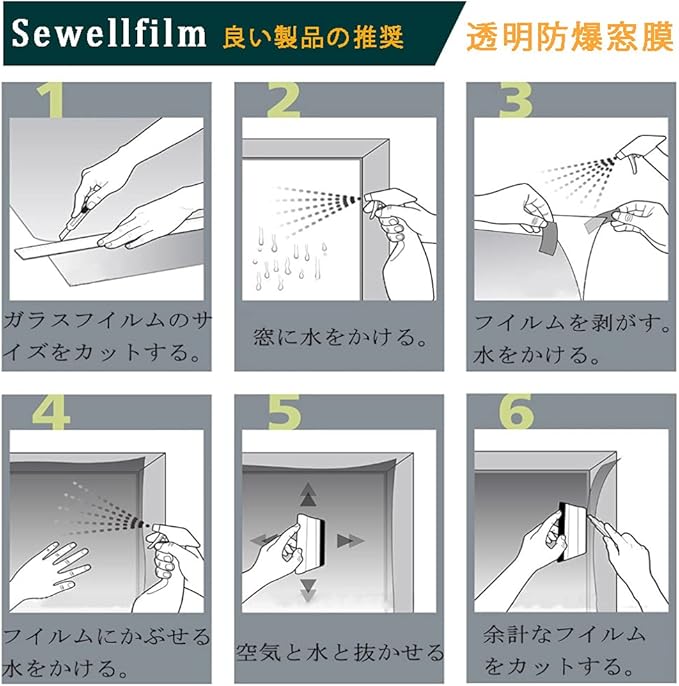 Sewellfilm 良い製品の推奨

透明防爆窓膜

1

ガラスフイルムのサイズをカットする。

2

窓に水をかける。

3

フイルムを剥がす。水をかける。

4

フイルムにかぶせる水をかける。

5

空気と水と抜かせる

6

余計なフイルムをカットする。