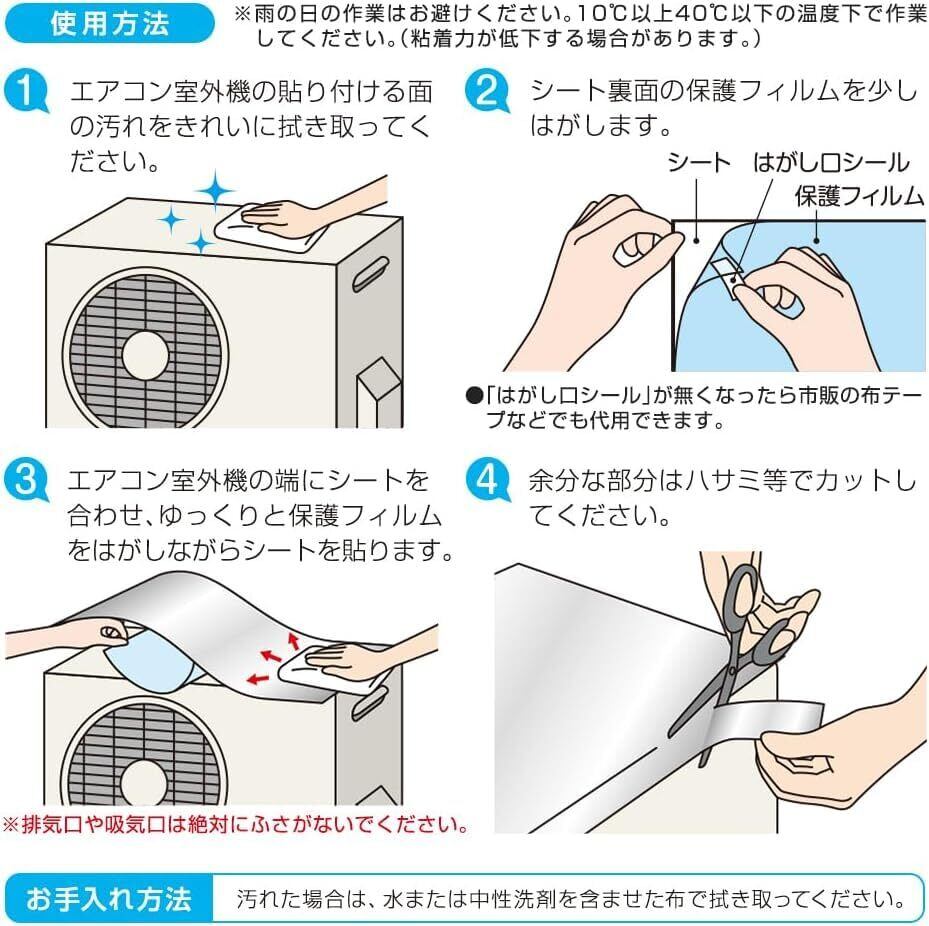 使用方法

※雨の日の作業はお避けください。10℃以上40℃以下の温度下で作業してください。(粘着力が低下する場合があります。)

1 エアコン室外機の貼り付ける面の汚れをきれいに拭き取ってください。

2 シート裏面の保護フィルムを少しはがします。

シート はがし口シール 保護フィルム

●「はがし口シール」が無くなったら市販の布テープなどでも代用できます。

3 エアコン室外機の端にシートを合わせ、ゆっくりと保護フィルムをはがしながらシートを貼ります。

※排気口や吸気口は絶対にふさがないでください。

4 余分な部分はハサミ等でカットしてください。

お手入れ方法 汚れた場合は、水または中性洗剤を含ませた布で拭き取ってください。