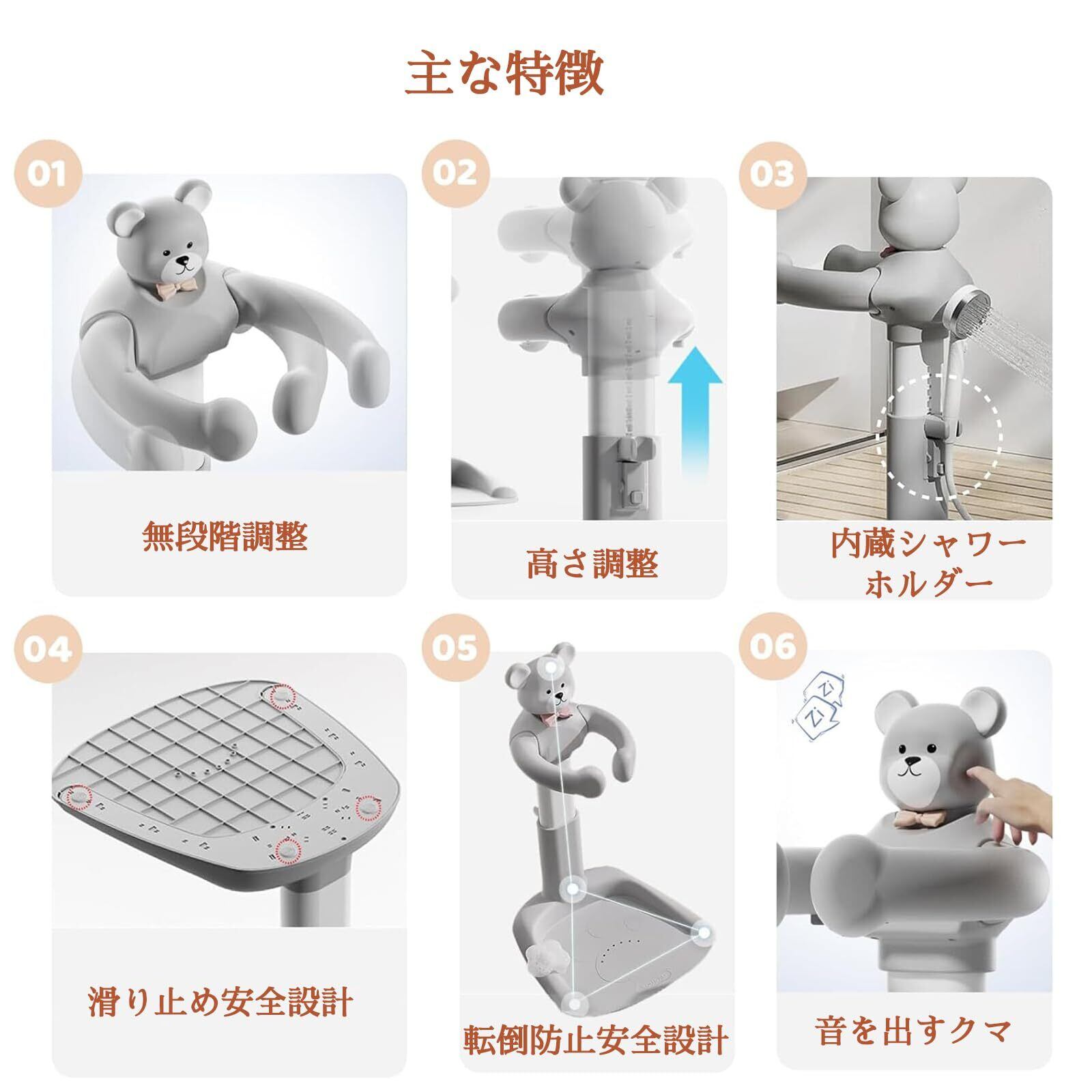 主な特徴

01

無段階調整

02

高さ調整

03

内蔵シャワーホルダー

04

滑り止め安全設計

05

転倒防止安全設計

06

Zi Zi

音を出すクマ