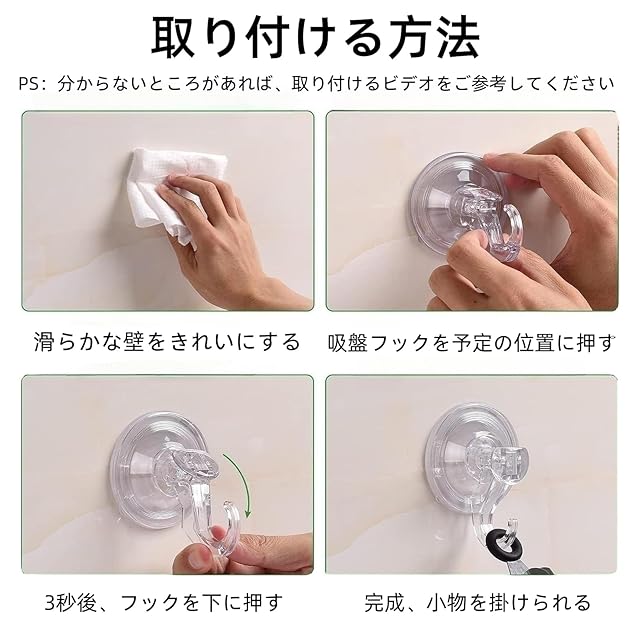 取り付ける方法

PS：分からないところがあれば、取り付けるビデオをご参考してください

滑らかな壁をきれいにする

吸盤フックを予定の位置に押す

3秒後、フックを下に押す

完成、小物を掛けられる