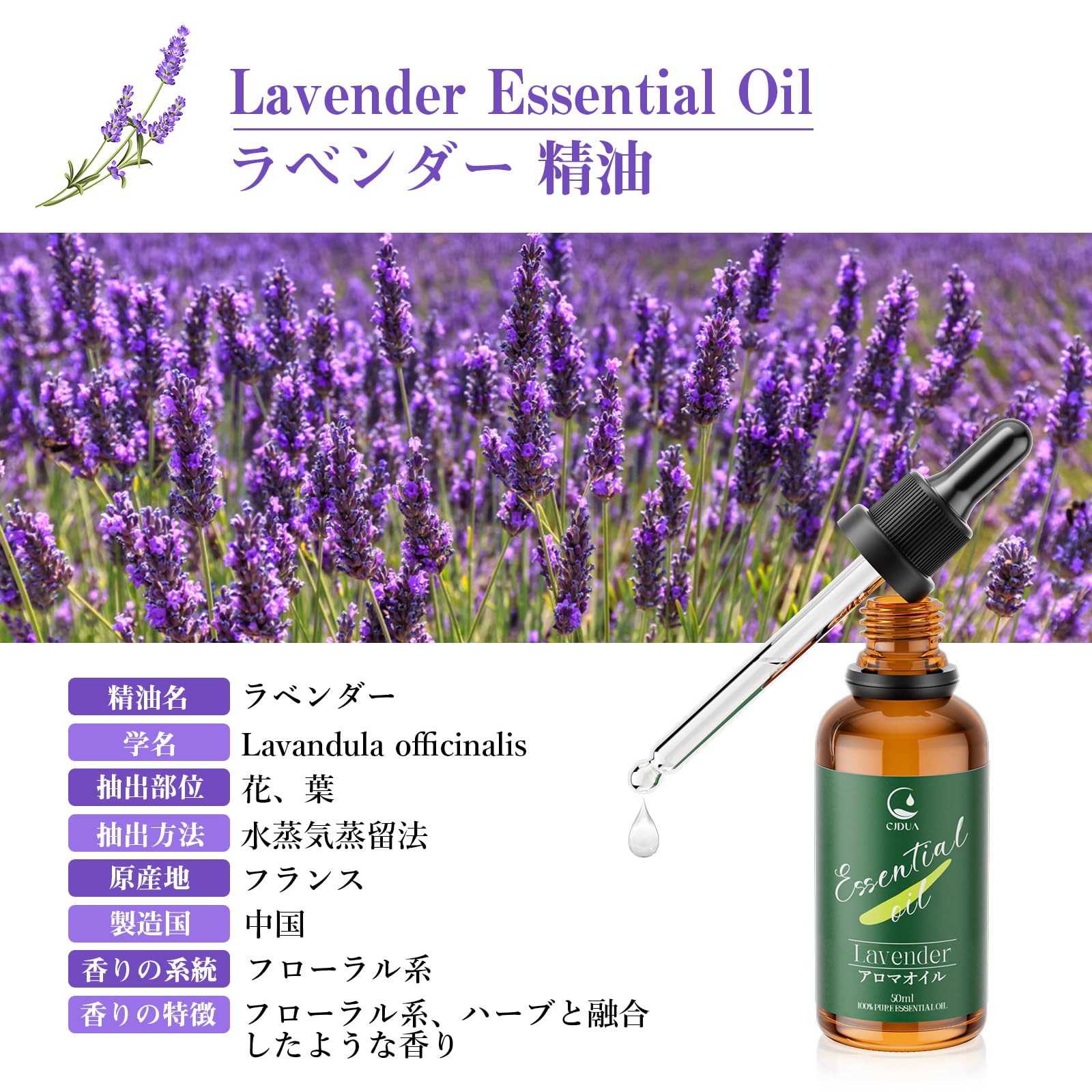 Lavender Essential Oil
ラベンダー 精油

| 精油名 | ラベンダー |
|---|---|
| 学名 | Lavandula officinalis |
| 抽出部位 | 花、葉 |
| 抽出方法 | 水蒸気蒸留法 |
| 原産地 | フランス |
| 製造国 | 中国 |
| 香りの系統 | フローラル系 |
| 香りの特徴 | フローラル系、ハーブと融合したような香り |

CJDUA
Essential oil
Lavender
アロマオイル
50ml
100% PURE ESSENTIAL OIL