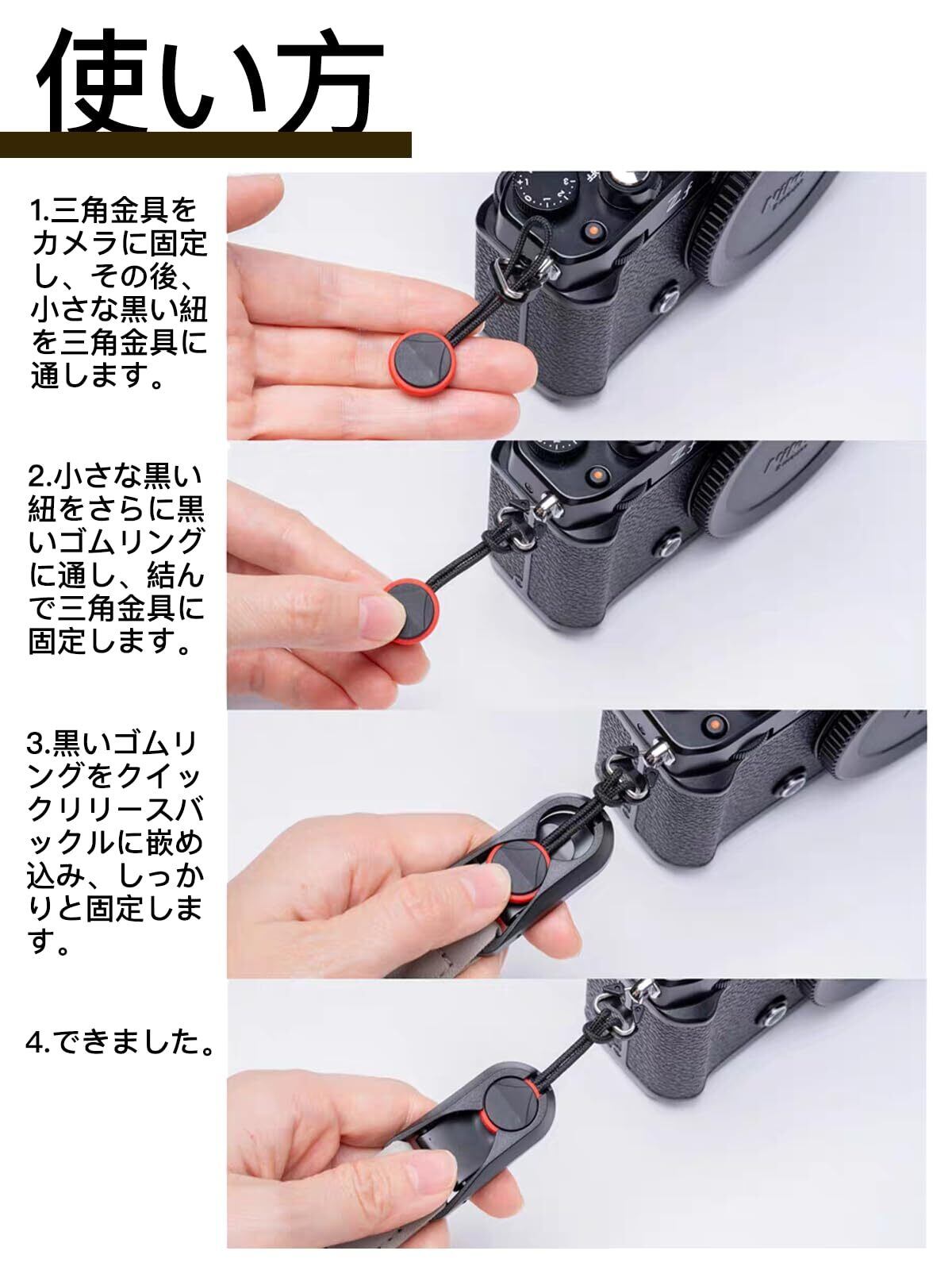 使い方

1.三角金具をカメラに固定し、その後、小さな黒い紐を三角金具に通します。

2.小さな黒い紐をさらに黒いゴムリングに通し、結んで三角金具に固定します。

3.黒いゴムリングをクイックリリースバックルに嵌め込み、しっかりと固定します。

4.できました。