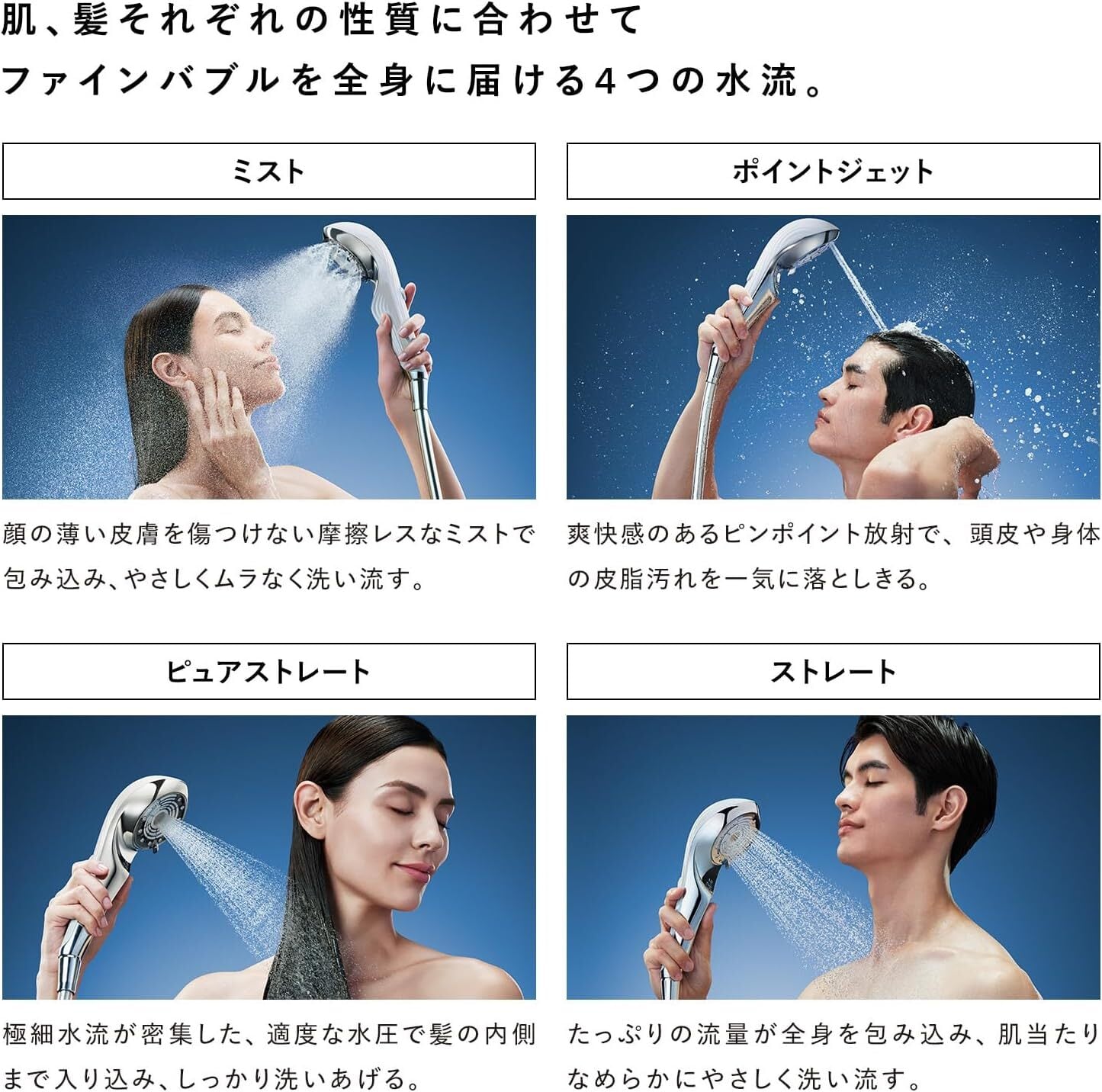 肌、髪それぞれの性質に合わせて
ファインバブルを全身に届ける4つの水流。

ミスト

顔の薄い皮膚を傷つけない摩擦レスなミストで包み込み、やさしくムラなく洗い流す。

ポイントジェット

爽快感のあるピンポイント放射で、頭皮や身体の皮脂汚れを一気に落としきる。

ピュアストレート

極細水流が密集した、適度な水圧で髪の内側まで入り込み、しっかり洗いあげる。

ストレート

たっぷりの流量が全身を包み込み、肌当たりなめらかにやさしく洗い流す。