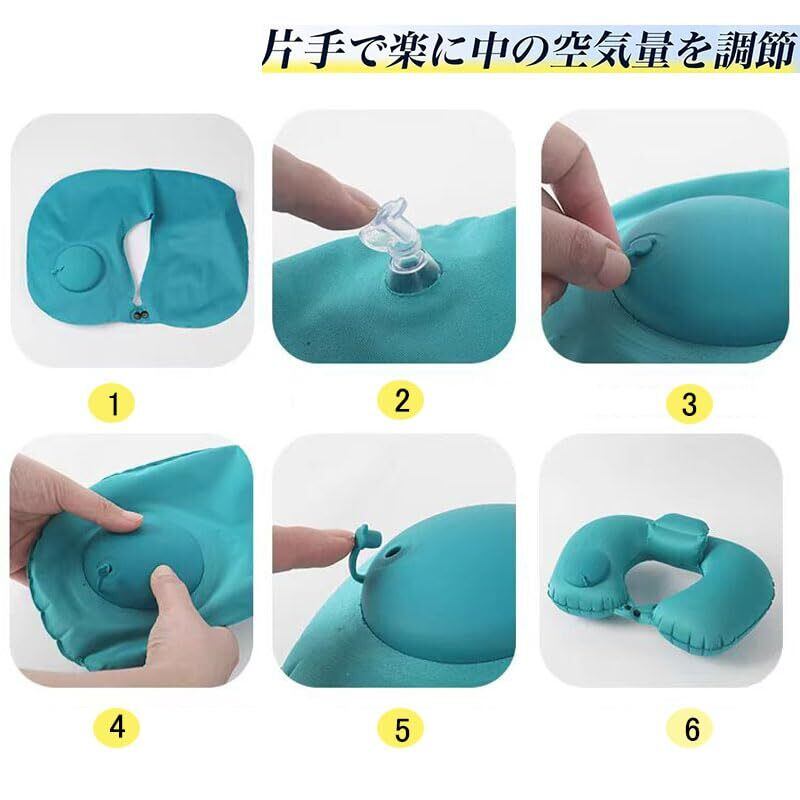 片手で楽に中の空気量を調節

1

2

3

4

5

6