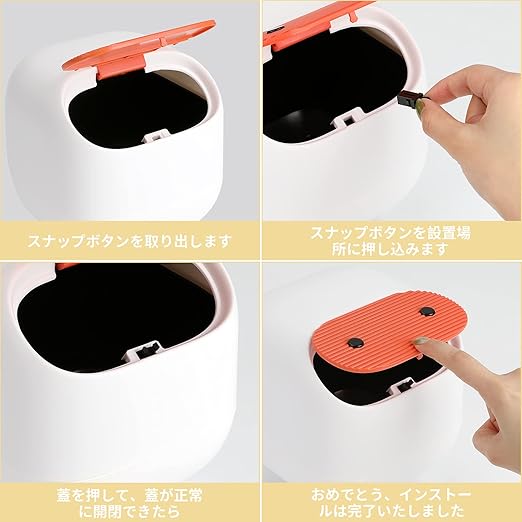 スナップボタンを取り出します

スナップボタンを設置場所に押し込みます

蓋を押して、蓋が正常に開閉できたら

おめでとう、インストールは完了いたしました