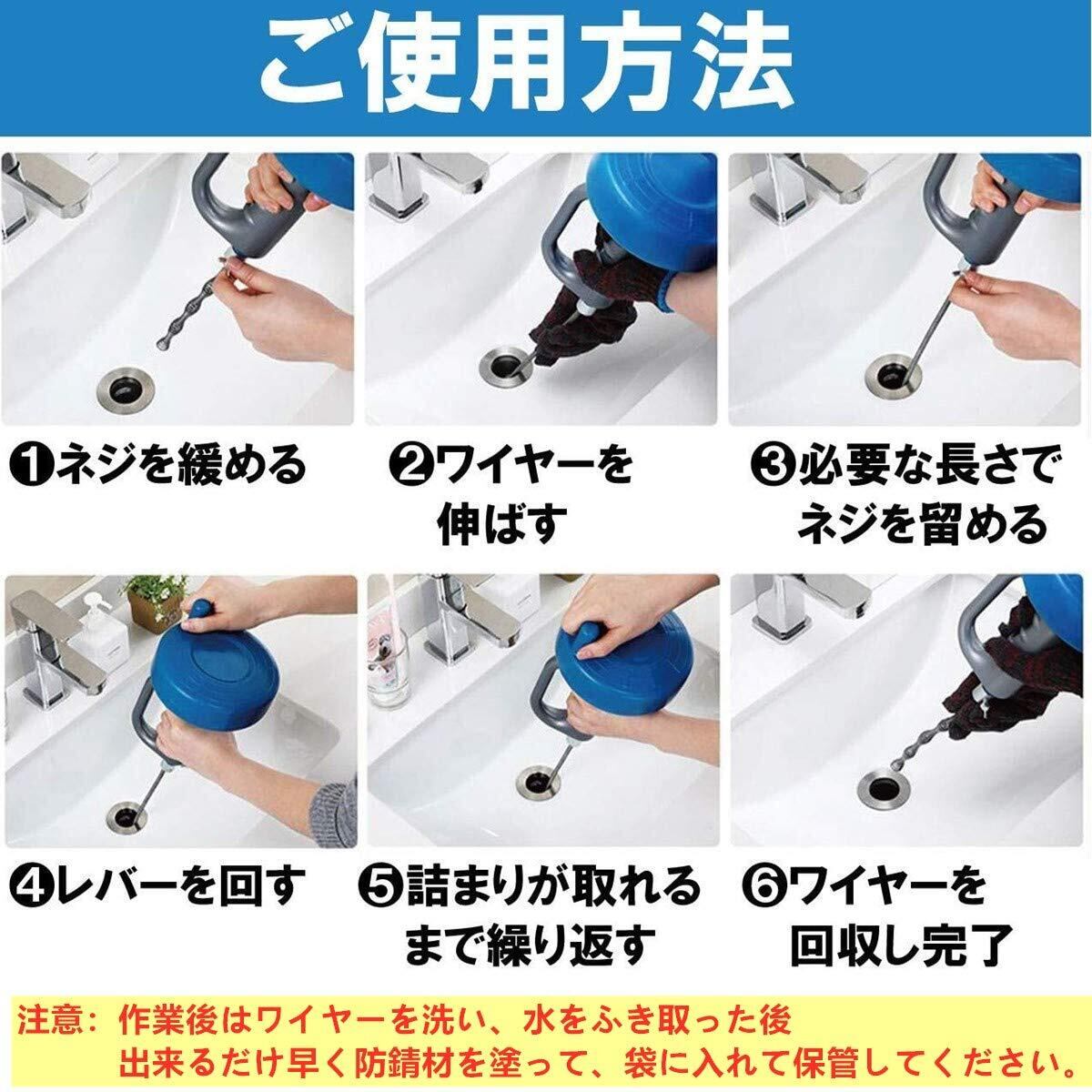 ご使用方法

❶ネジを緩める

❷ワイヤーを伸ばす

❸必要な長さでネジを留める

❹レバーを回す

❺詰まりが取れるまで繰り返す

❻ワイヤーを回収し完了

注意：作業後はワイヤーを洗い、水をふき取った後
出来るだけ早く防錆材を塗って、袋に入れて保管してください。