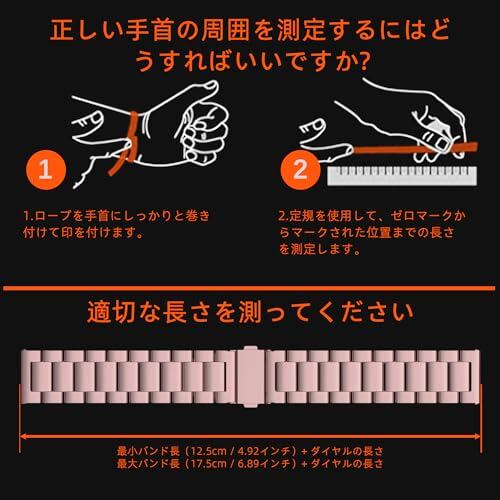 正しい手首の周囲を測定するにはどうすればいいですか?

1

1.ロープを手首にしっかりと巻き付けて印を付けます。

2

2.定規を使用して、ゼロマークからマークされた位置までの長さを測定します。

適切な長さを測ってください

最小バンド長（12.5cm / 4.92インチ）+ ダイヤルの長さ
最大バンド長（17.5cm / 6.89インチ）+ ダイヤルの長さ