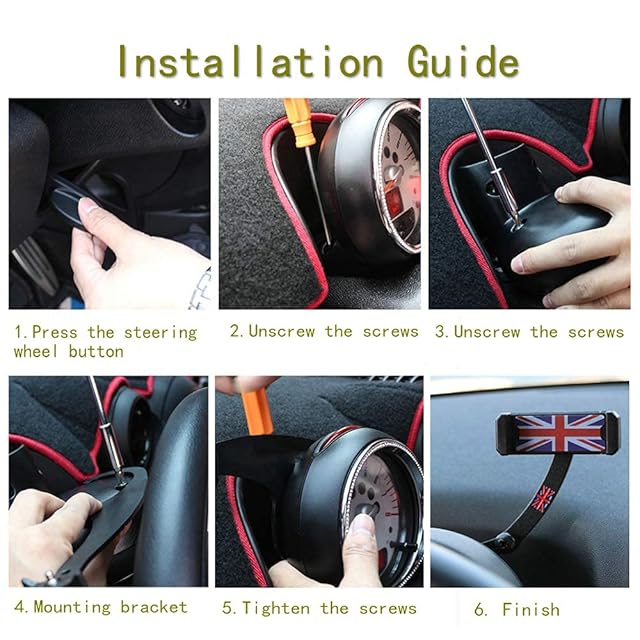 Installation Guide

1.Press the steering wheel button

2.Unscrew the screws

3.Unscrew the screws

4.Mounting bracket

5.Tighten the screws

6. Finish