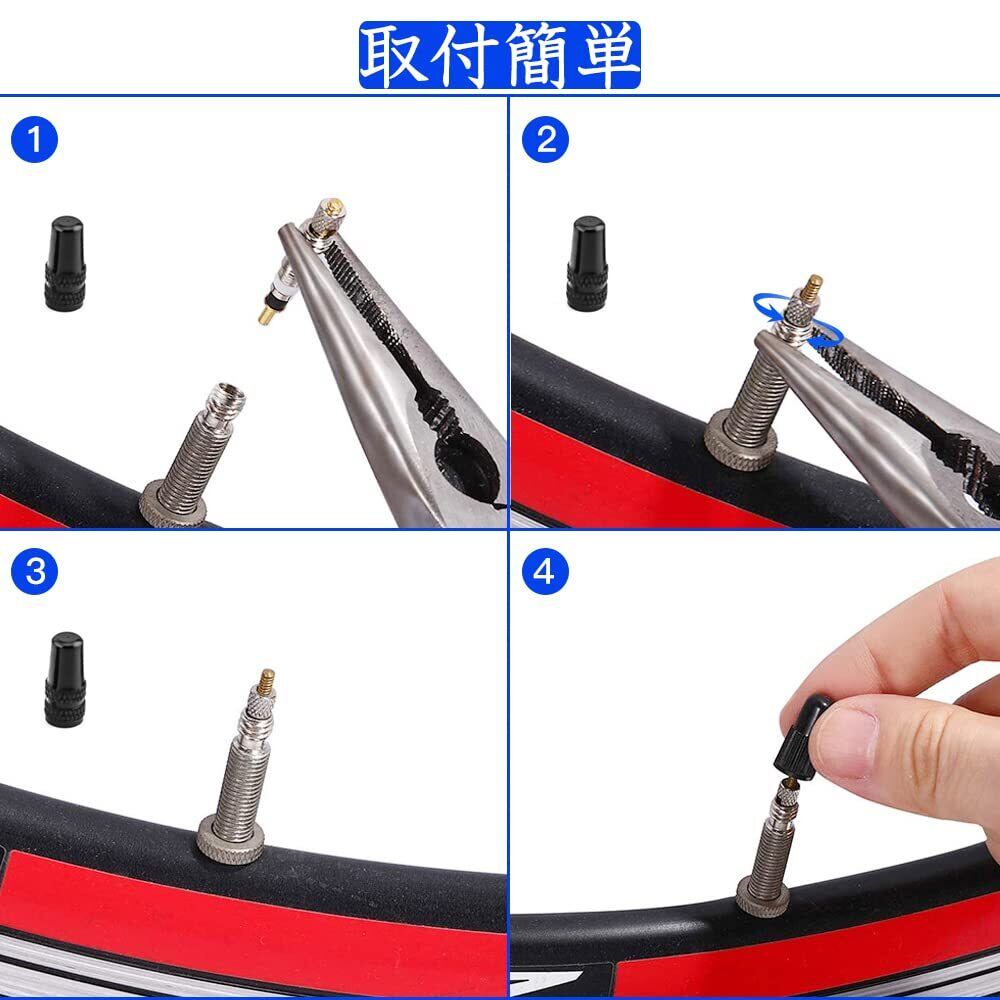 取付簡単

1

2

3

4