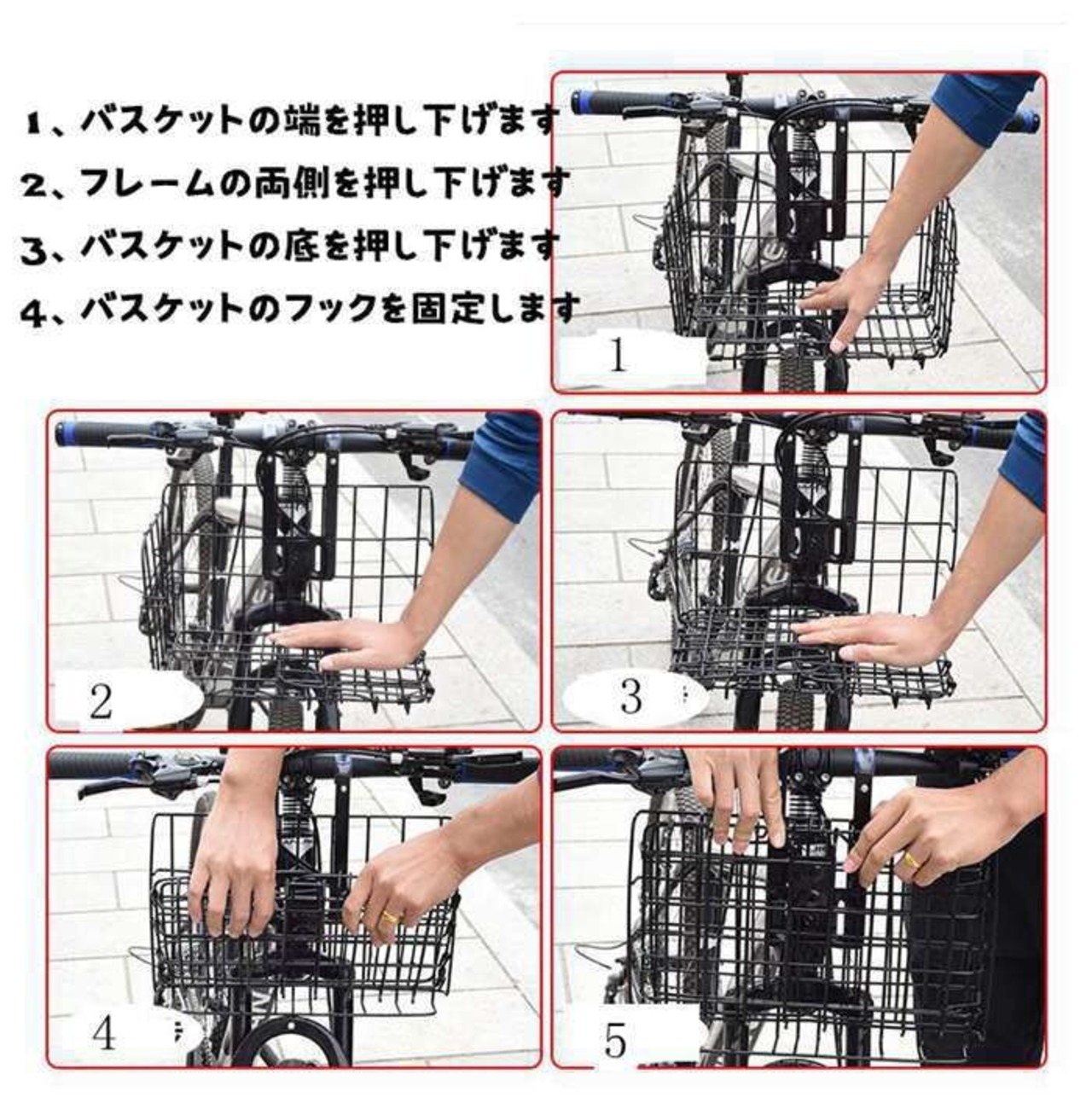 1、バスケットの端を押し下げます
2、フレームの両側を押し下げます
3、バスケットの底を押し下げます
4、バスケットのフックを固定します

1

2

3

4

5