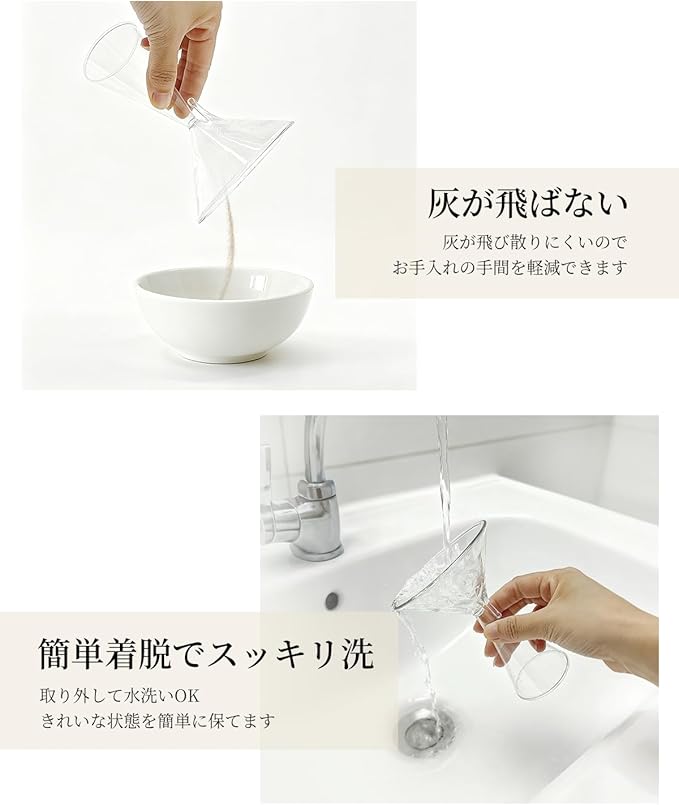 灰が飛ばない

灰が飛び散りにくいので
お手入れの手間を軽減できます

簡単着脱でスッキリ洗

取り外して水洗いOK
きれいな状態を簡単に保てます