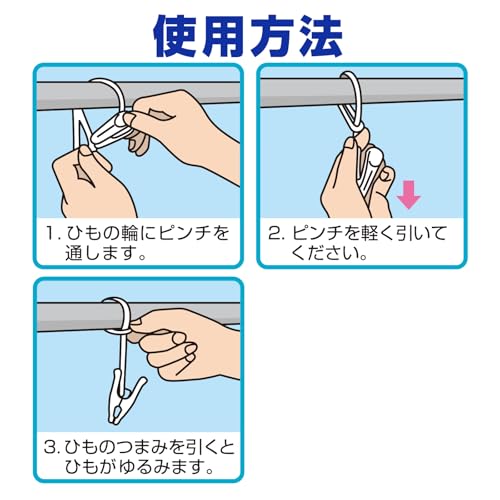 使用方法

1. ひもの輪にピンチを通します。

2. ピンチを軽く引いてください。

3. ひものつまみを引くとひもがゆるみます。