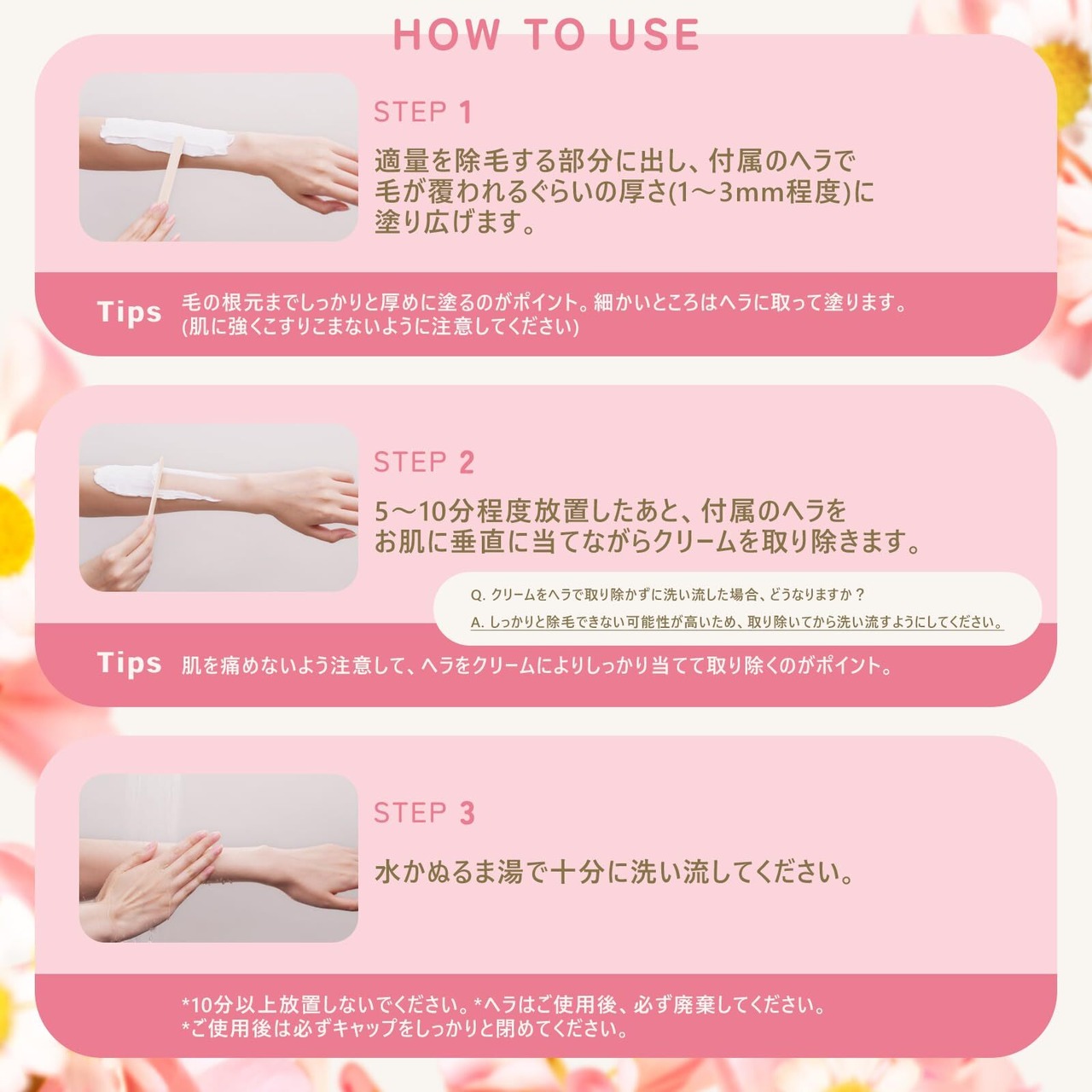 HOW TO USE

STEP 1

適量を除毛する部分に出し、付属のヘラで毛が覆われるぐらいの厚さ(1〜3mm程度)に塗り広げます。

Tips 毛の根元までしっかりと厚めに塗るのがポイント。細かいところはヘラに取って塗ります。(肌に強くこすりこまないように注意してください)

STEP 2

5〜10分程度放置したあと、付属のヘラをお肌に垂直に当てながらクリームを取り除きます。

Q. クリームをヘラで取り除かずに洗い流した場合、どうなりますか？
A. しっかりと除毛できない可能性が高いため、取り除いてから洗い流すようにしてください。

Tips 肌を痛めないよう注意して、ヘラをクリームによりしっかり当てて取り除くのがポイント。

STEP 3

水かぬるま湯で十分に洗い流してください。

*10分以上放置しないでください。*ヘラはご使用後、必ず廃棄してください。
*ご使用後は必ずキャップをしっかりと閉めてください。