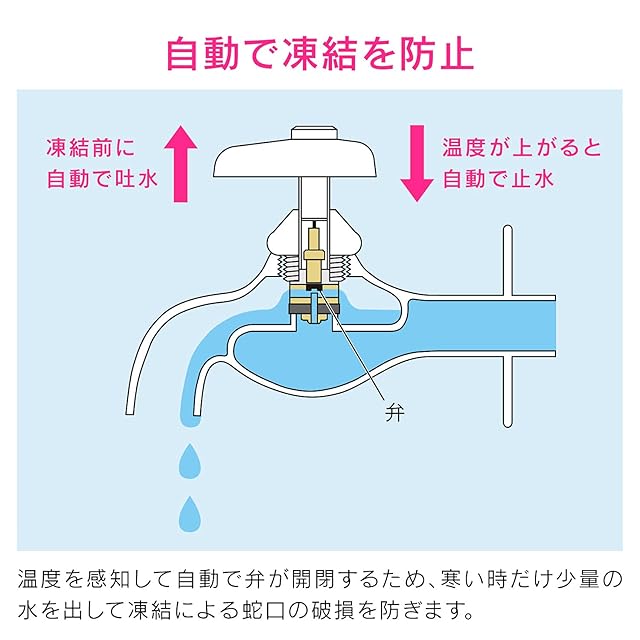 自動で凍結を防止

凍結前に
自動で吐水

温度が上がると
自動で止水

弁

温度を感知して自動で弁が開閉するため、寒い時だけ少量の水を出して凍結による蛇口の破損を防ぎます。