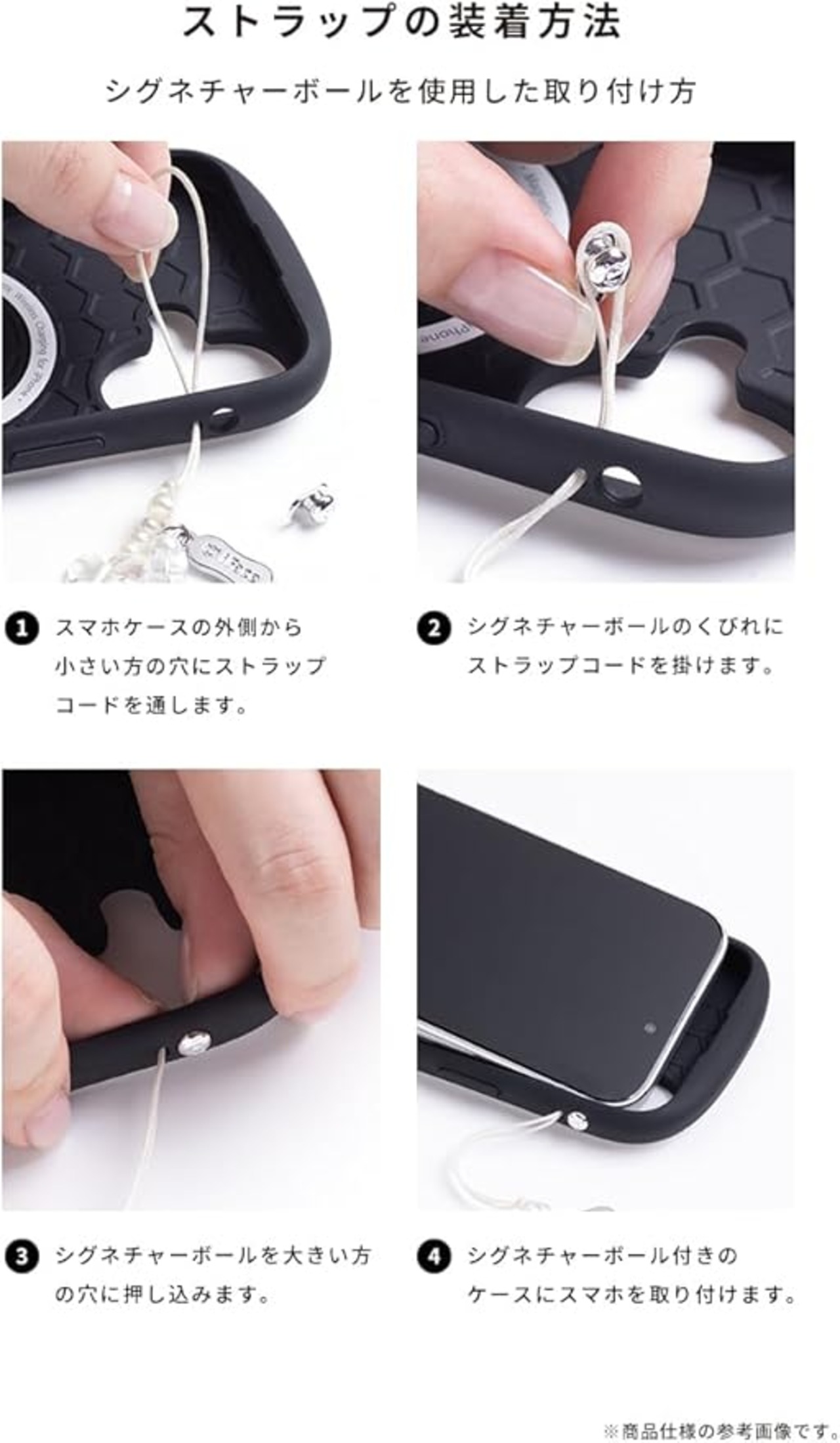 ストラップの装着方法

シグネチャーボールを使用した取り付け方

1 スマホケースの外側から小さい方の穴にストラップコードを通します。

2 シグネチャーボールのくびれにストラップコードを掛けます。

3 シグネチャーボールを大きい方の穴に押し込みます。

4 シグネチャーボール付きのケースにスマホを取り付けます。

※商品仕様の参考画像です。