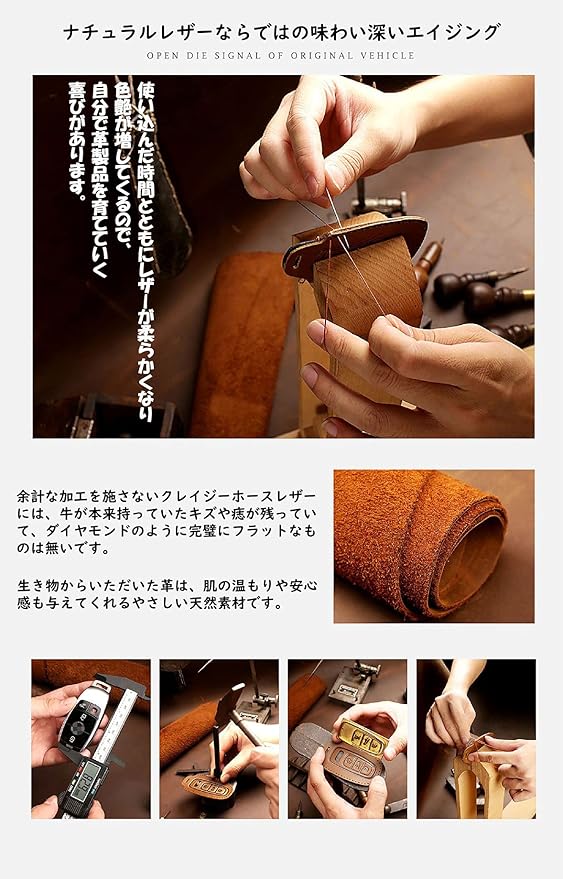 ナチュラルレザーならではの味わい深いエイジング

OPEN DIE SIGNAL OF ORIGINAL VEHICLE

使い込んだ時間とともにレザーが柔らかくなり色艶が増してくるので、自分で革製品を育てていく喜びがあります。

余計な加工を施さないクレイジーホースレザーには、牛が本来持っていたキズや痣が残っていて、ダイヤモンドのように完璧にフラットなものは無いです。

生き物からいただいた革は、肌の温もりや安心感も与えてくれるやさしい天然素材です。