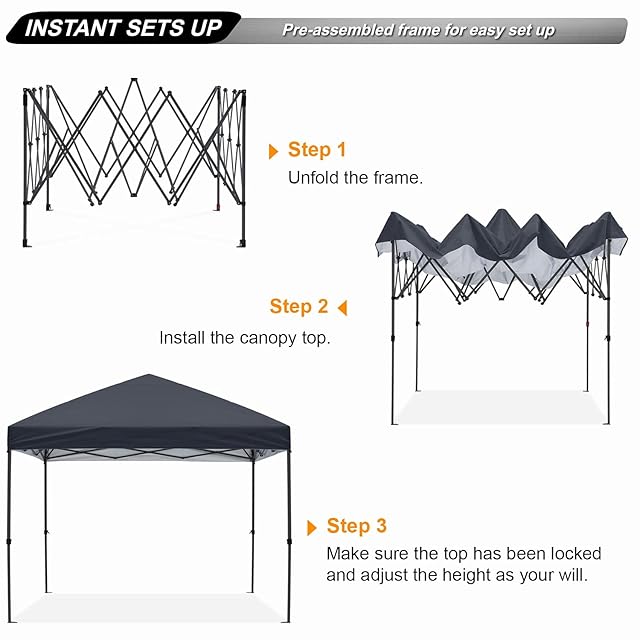 INSTANT SETS UP

Pre-assembled frame for easy set up

Step 1

Unfold the frame.

Step 2

Install the canopy top.

Step 3

Make sure the top has been locked and adjust the height as your will.