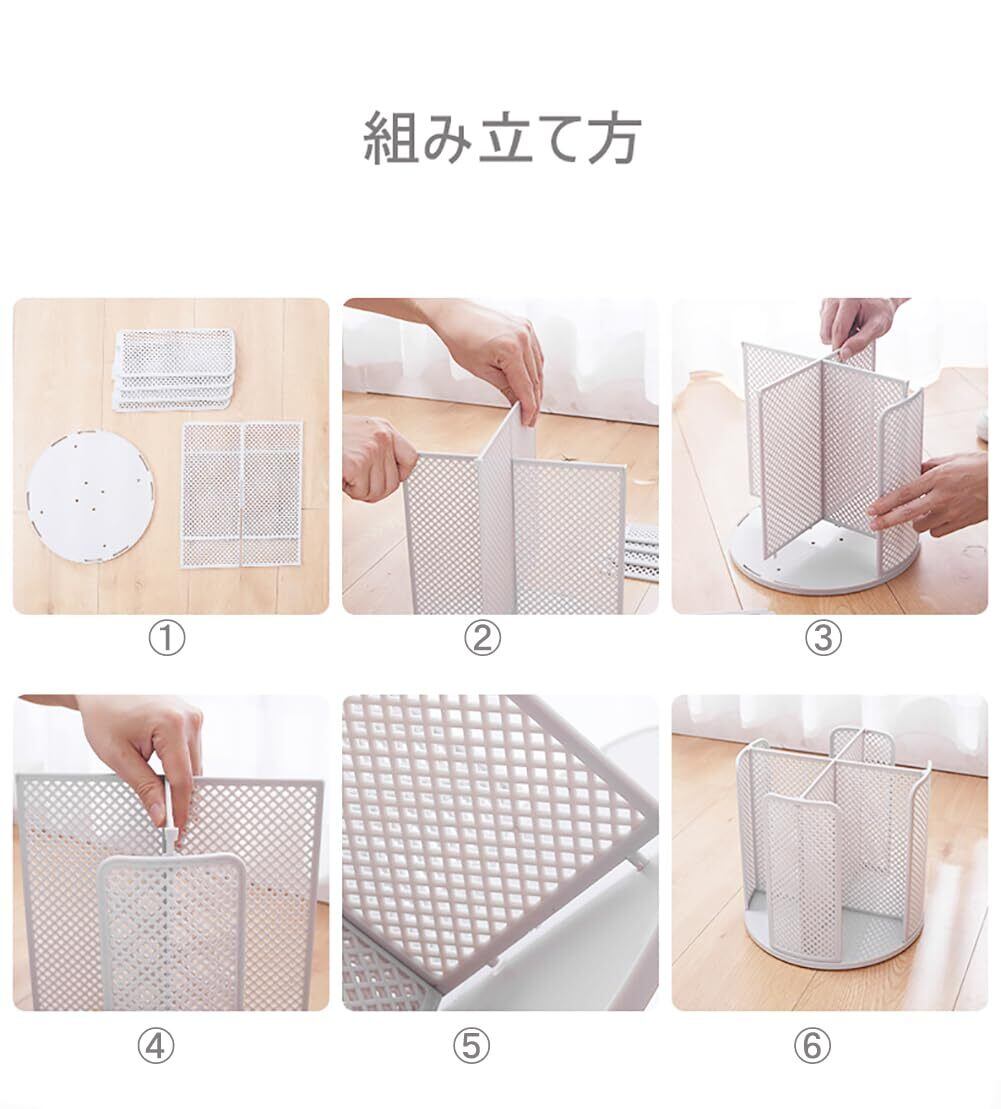 組み立て方

①

②

③

④

⑤

⑥