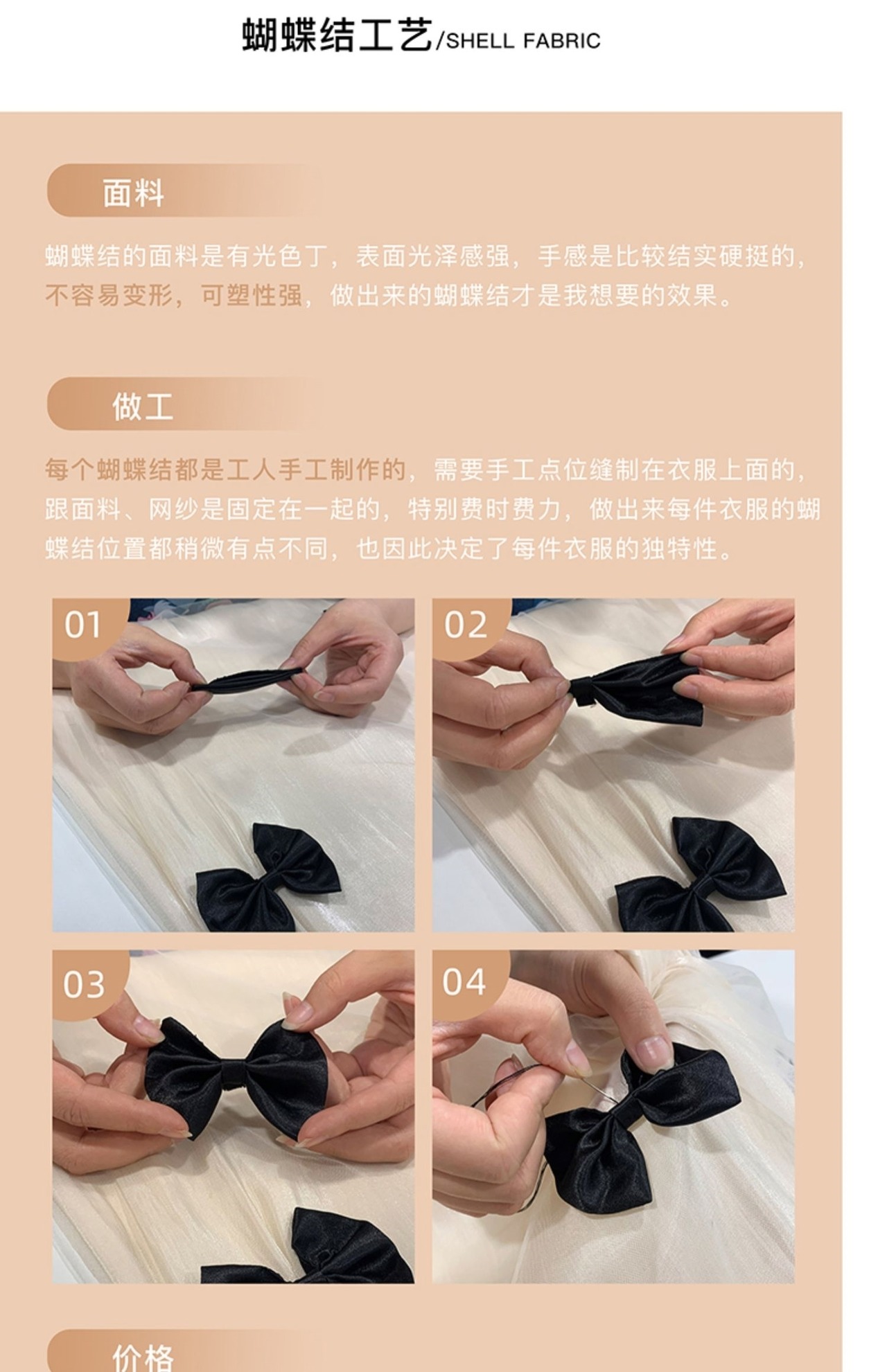 蝴蝶结工艺/SHELL FABRIC

面料

蝴蝶结的面料是有光色丁，表面光泽感强，手感是比较结实硬挺的，不容易变形，可塑性强，做出来的蝴蝶结才是我想要的效果。

做工

每个蝴蝶结都是工人手工制作的，需要手工点位缝制在衣服上面的，跟面料、网纱是固定在一起的，特别费时费力，做出来每件衣服的蝴蝶结位置都稍微有点不同，也因此决定了每件衣服的独特性。

01

02

03

04

价格