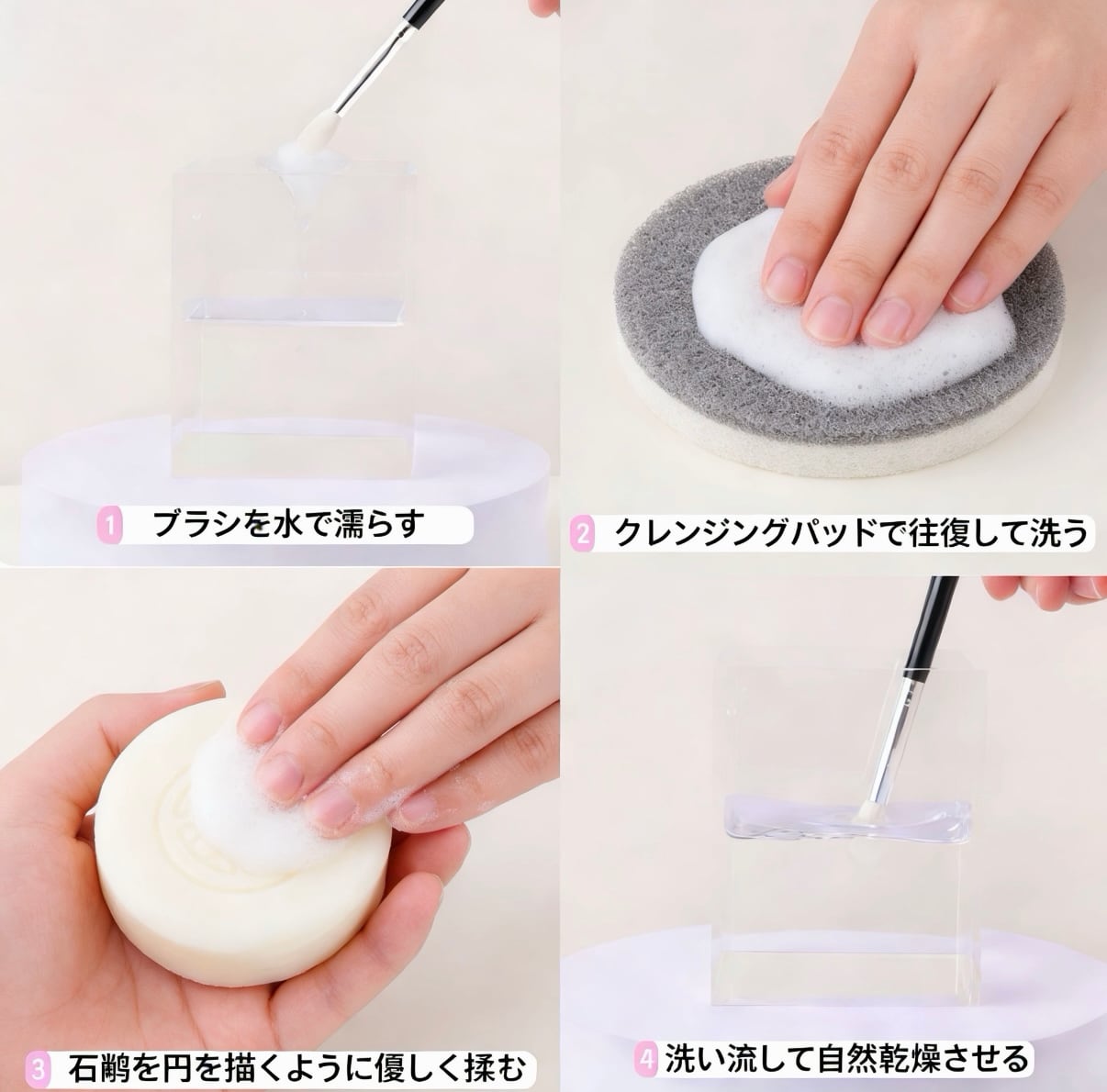 1 ブラシを水で濡らす

2 クレンジングパッドで往復して洗う

3 石鹸を円を描くように優しく揉む

4 洗い流して自然乾燥させる