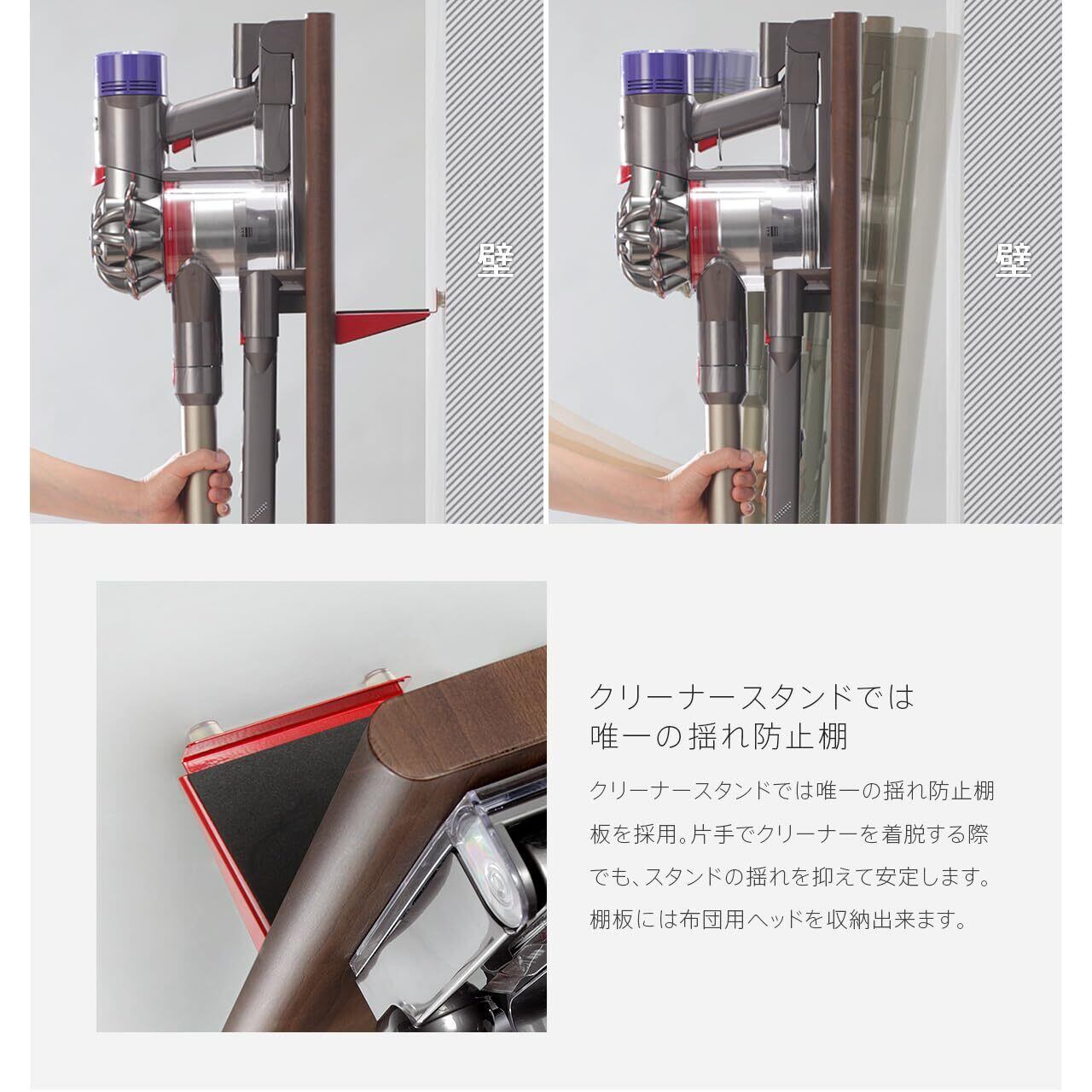 壁

壁

クリーナースタンドでは
唯一の揺れ防止棚

クリーナースタンドでは唯一の揺れ防止棚板を採用。片手でクリーナーを着脱する際でも、スタンドの揺れを抑えて安定します。棚板には布団用ヘッドを収納出来ます。