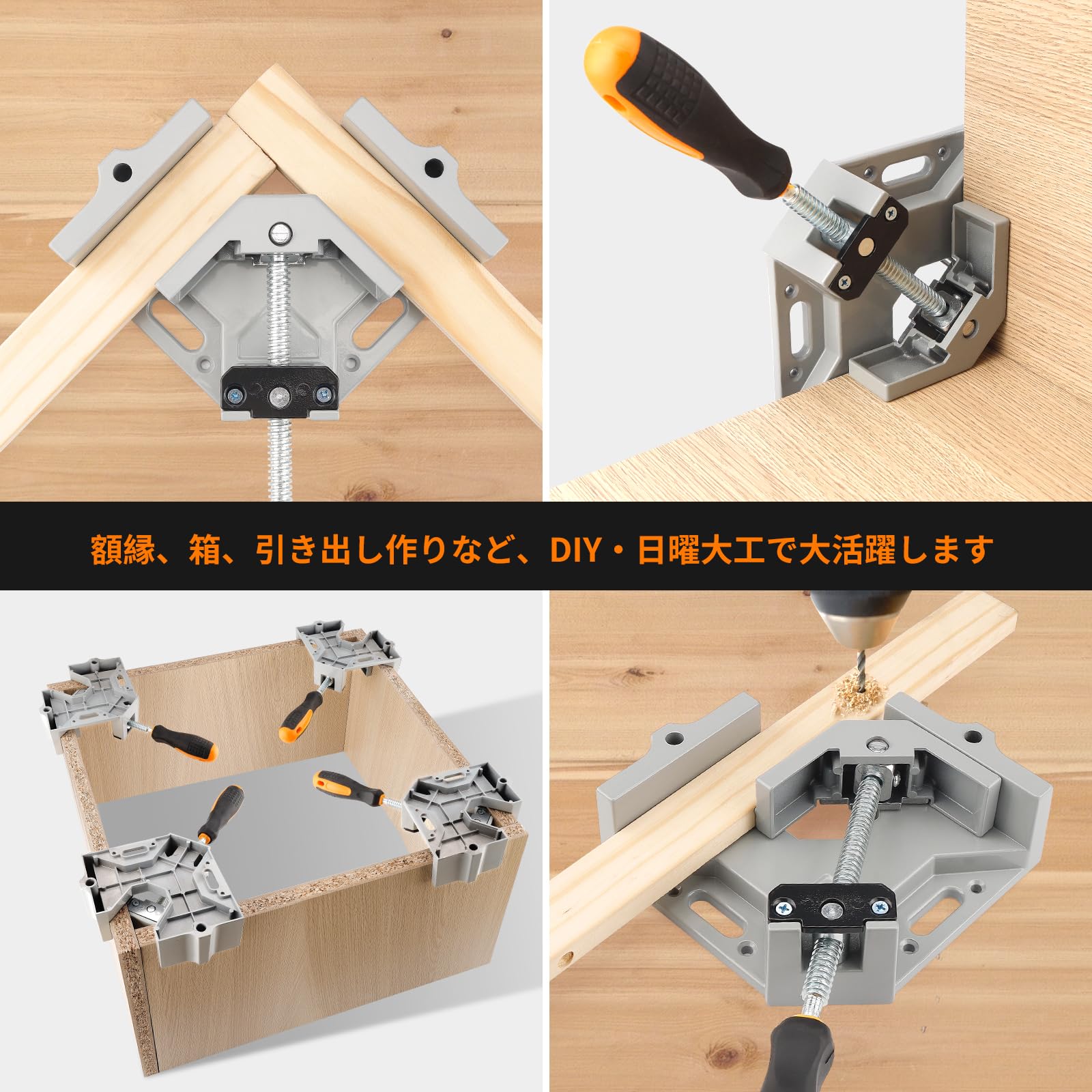 額縁、箱、引き出し作りなど、DIY・日曜大工で大活躍します