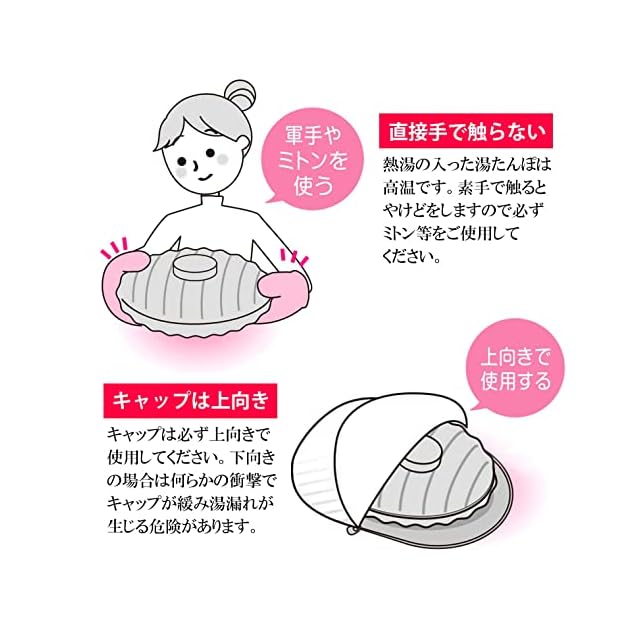 軍手やミトンを使う

直接手で触らない

熱湯の入った湯たんぽは高温です。素手で触るとやけどをしますので必ずミトン等をご使用してください。

上向きで使用する

キャップは上向き

キャップは必ず上向きで使用してください。下向きの場合は何らかの衝撃でキャップが緩み湯漏れが生じる危険があります。