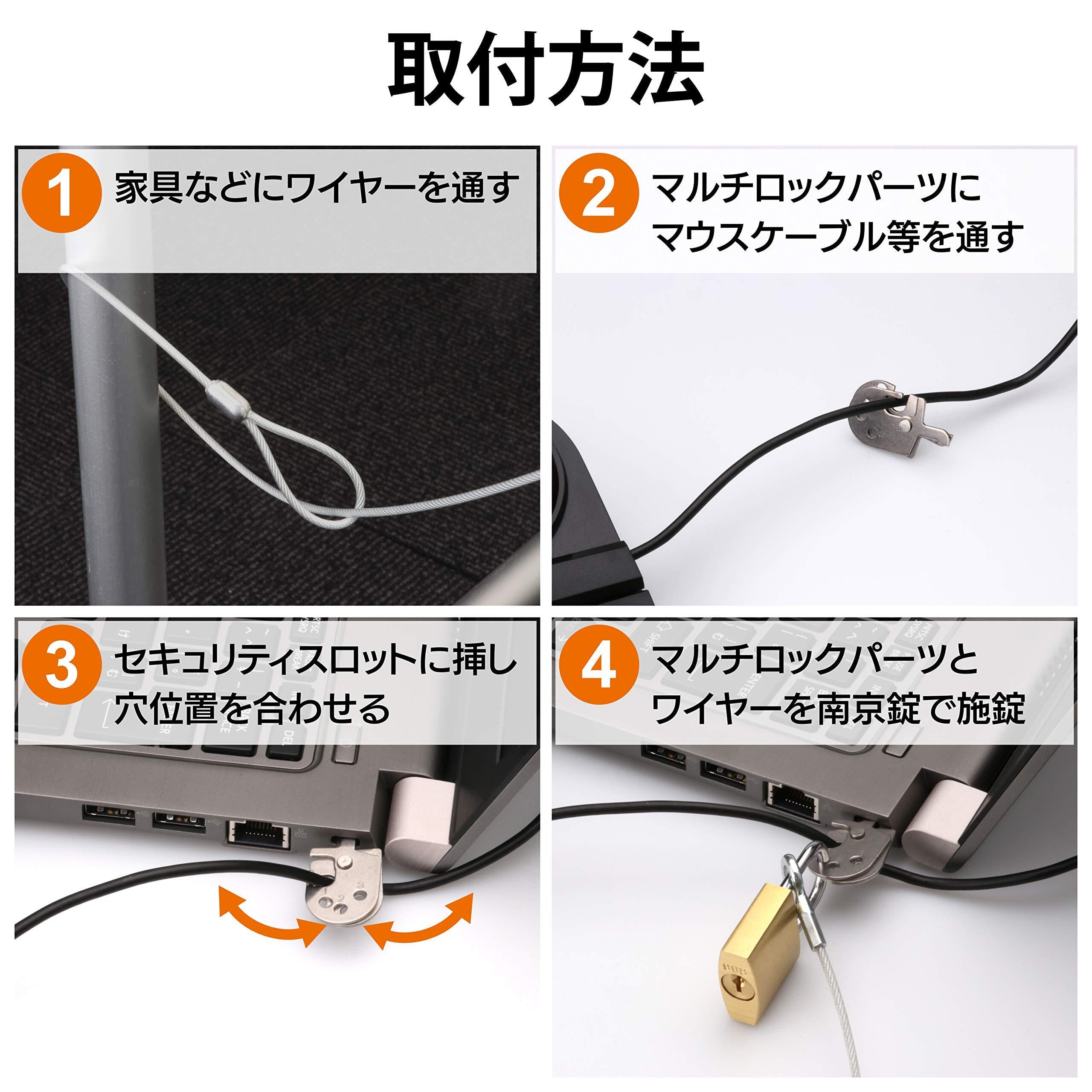 取付方法

1 家具などにワイヤーを通す

2 マルチロックパーツにマウスケーブル等を通す

3 セキュリティスロットに挿し穴位置を合わせる

4 マルチロックパーツとワイヤーを南京錠で施錠