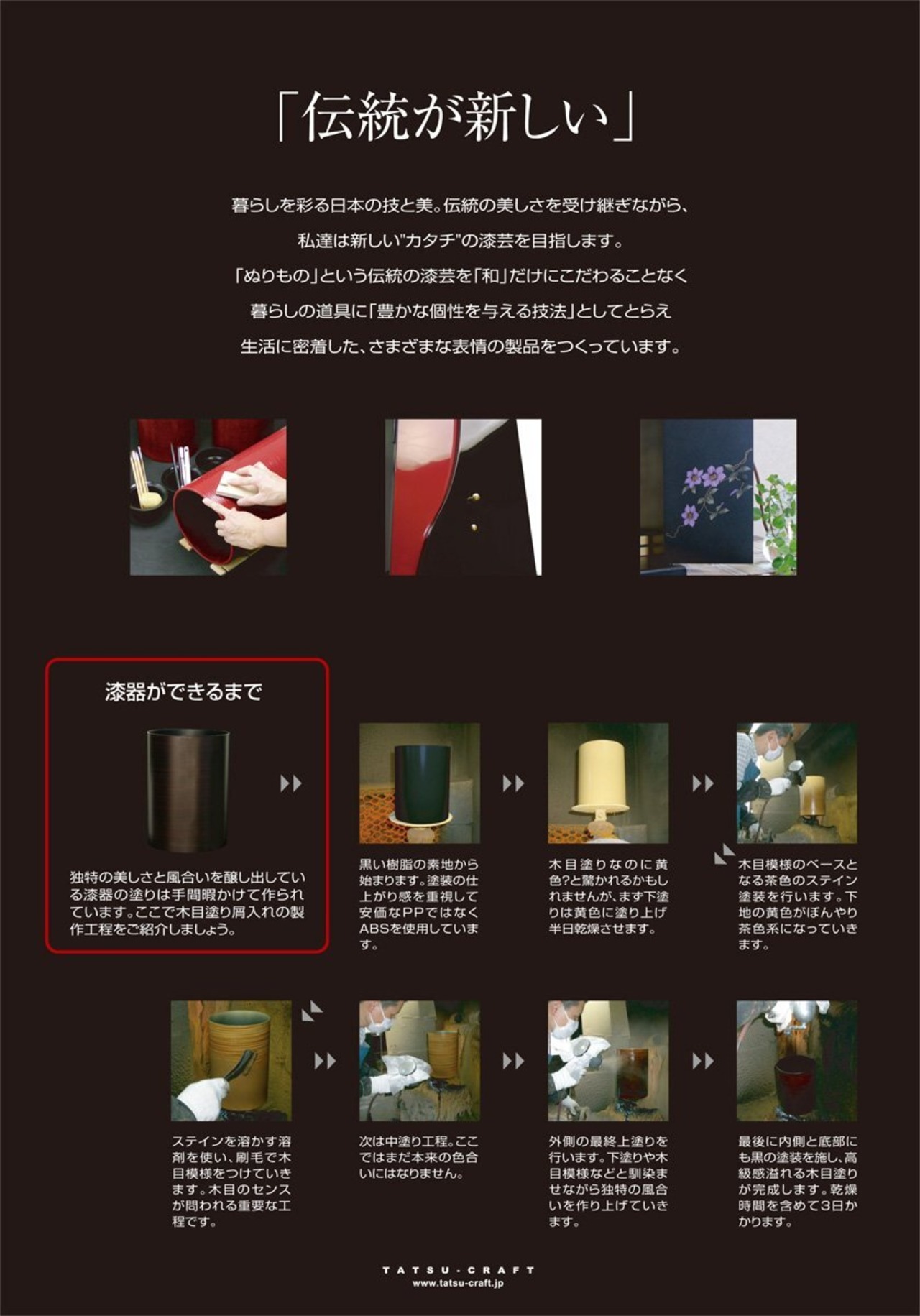 「伝統が新しい」

暮らしを彩る日本の技と美。伝統の美しさを受け継ぎながら、
私達は新しい"カタチ"の漆芸を目指します。
「ぬりもの」という伝統の漆芸を「和」だけにこだわることなく
暮らしの道具に「豊かな個性を与える技法」としてとらえ
生活に密着した、さまざまな表情の製品をつくっています。

漆器ができるまで

独特の美しさと風合いを醸し出している漆器の塗りは手間暇かけて作られています。ここで木目塗り屑入れの製作工程をご紹介しましょう。

黒い樹脂の素地から始まります。塗装の仕上がり感を重視して安価なPPではなくABSを使用しています。

木目塗りなのに黄色?と驚かれるかもしれませんが、まず下塗りは黄色に塗り上げ半日乾燥させます。

木目模様のベースとなる茶色のステイン塗装を行います。下地の黄色がぼんやり茶色系になっていきます。

ステインを溶かす溶剤を使い、刷毛で木目模様をつけていきます。木目のセンスが問われる重要な工程です。

次は中塗り工程。ここではまだ本来の色合いにはなりません。

外側の最終上塗りを行います。下塗りや木目模様などと馴染ませながら独特の風合いを作り上げていきます。

最後に内側と底部にも黒の塗装を施し、高級感溢れる木目塗りが完成します。乾燥時間を含めて3日かかります。

TATSU-CRAFT
www.tatsu-craft.jp