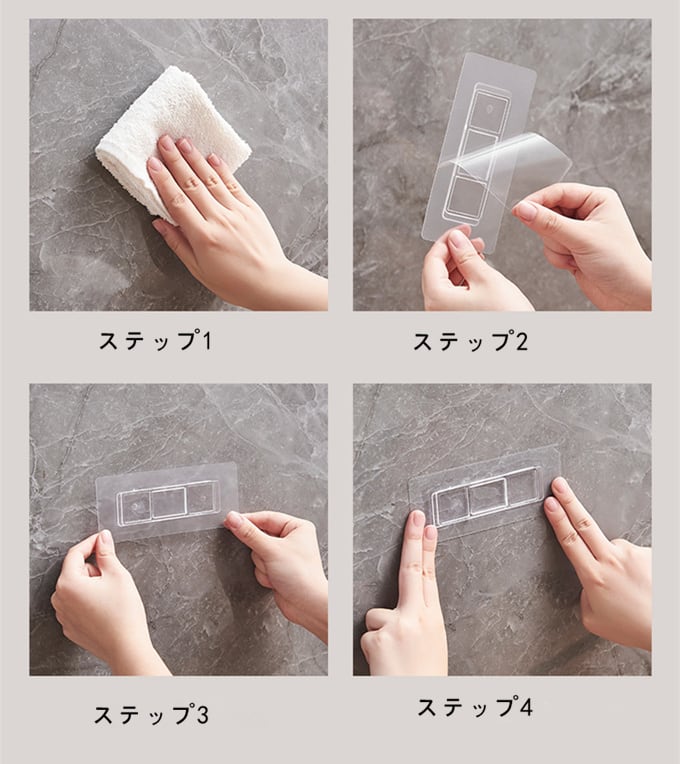 ステップ1

ステップ2

ステップ3

ステップ4