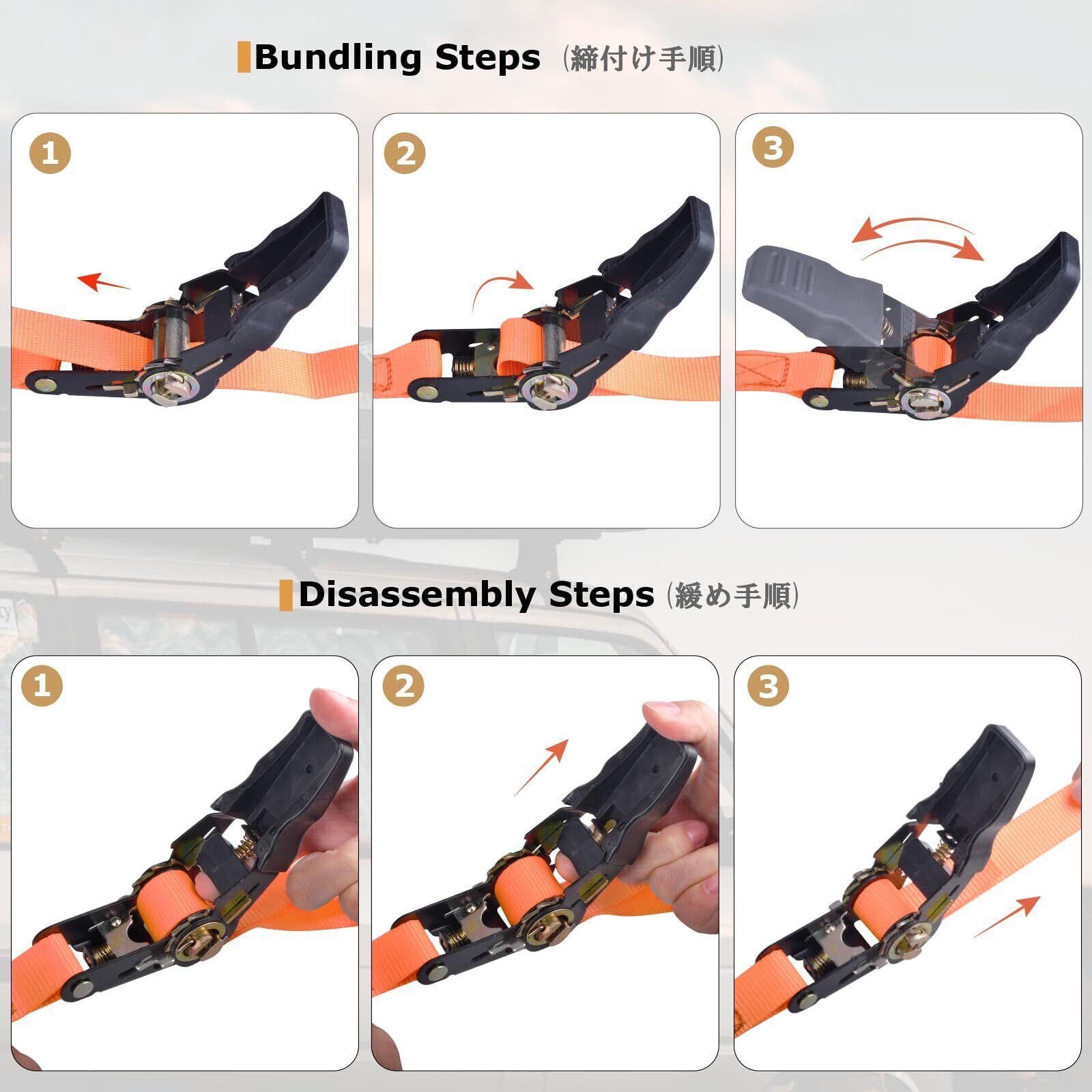 Bundling Steps (締付け手順)

1

2

3

Disassembly Steps (緩め手順)

1

2

3