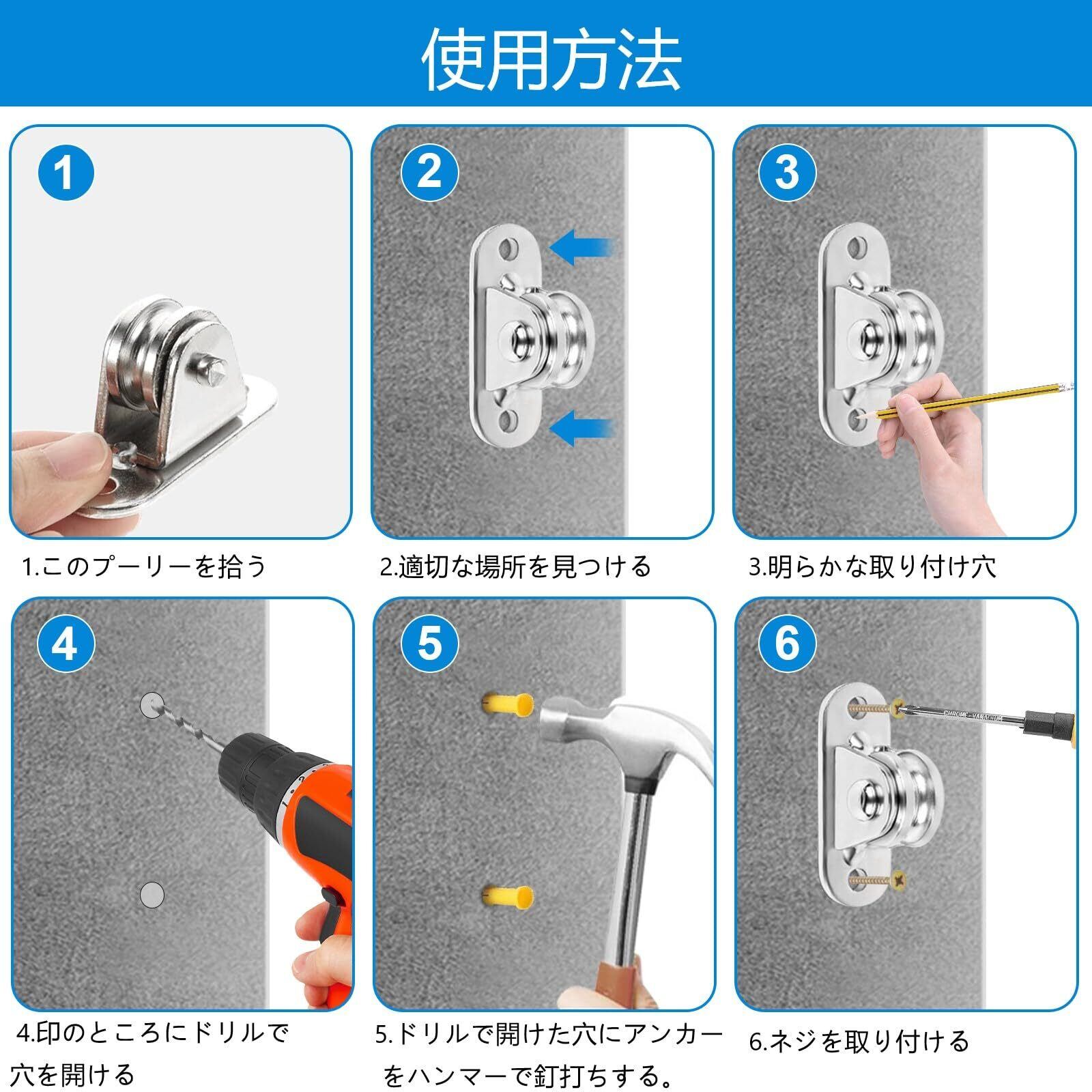 使用方法

1

1.このプーリーを拾う

2

2.適切な場所を見つける

3

3.明らかな取り付け穴

4

4.印のところにドリルで穴を開ける

5

5.ドリルで開けた穴にアンカーをハンマーで釘打ちする。

6

CHROME VANADIUM

6.ネジを取り付ける