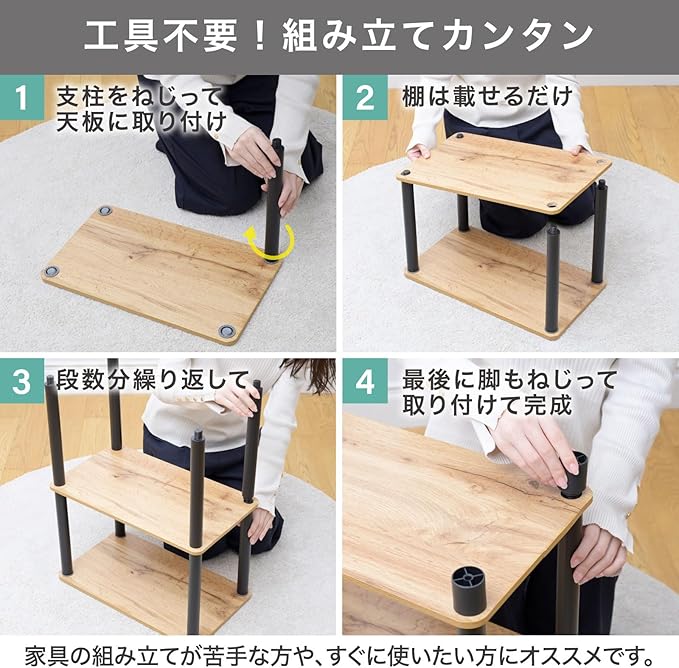 工具不要！組み立てカンタン

1 支柱をねじって天板に取り付け

2 棚は載せるだけ

3 段数分繰り返して

4 最後に脚もねじって取り付けて完成

家具の組み立てが苦手な方や、すぐに使いたい方にオススメです。