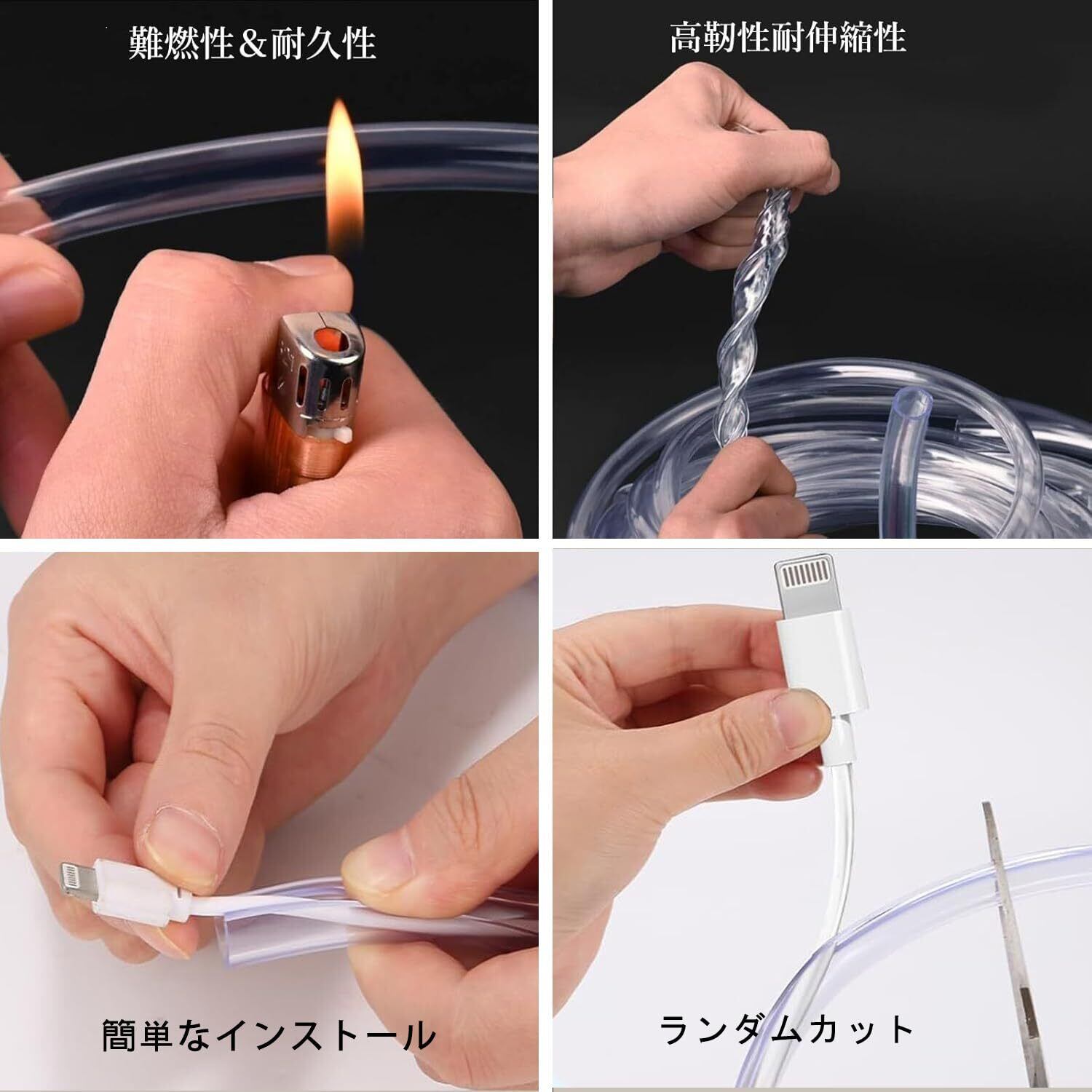 難燃性＆耐久性

高靭性耐伸縮性

簡単なインストール

ランダムカット