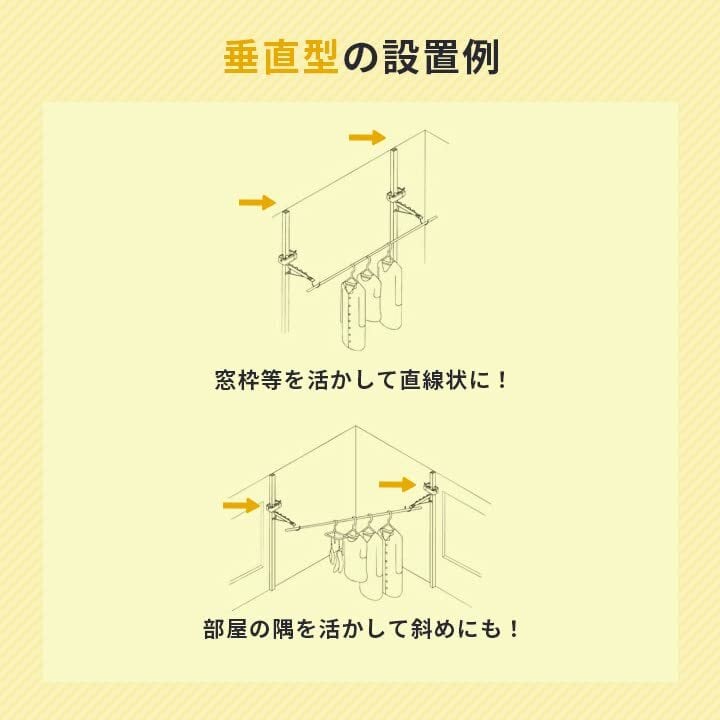 垂直型の設置例

窓枠等を活かして直線状に！

部屋の隅を活かして斜めにも！