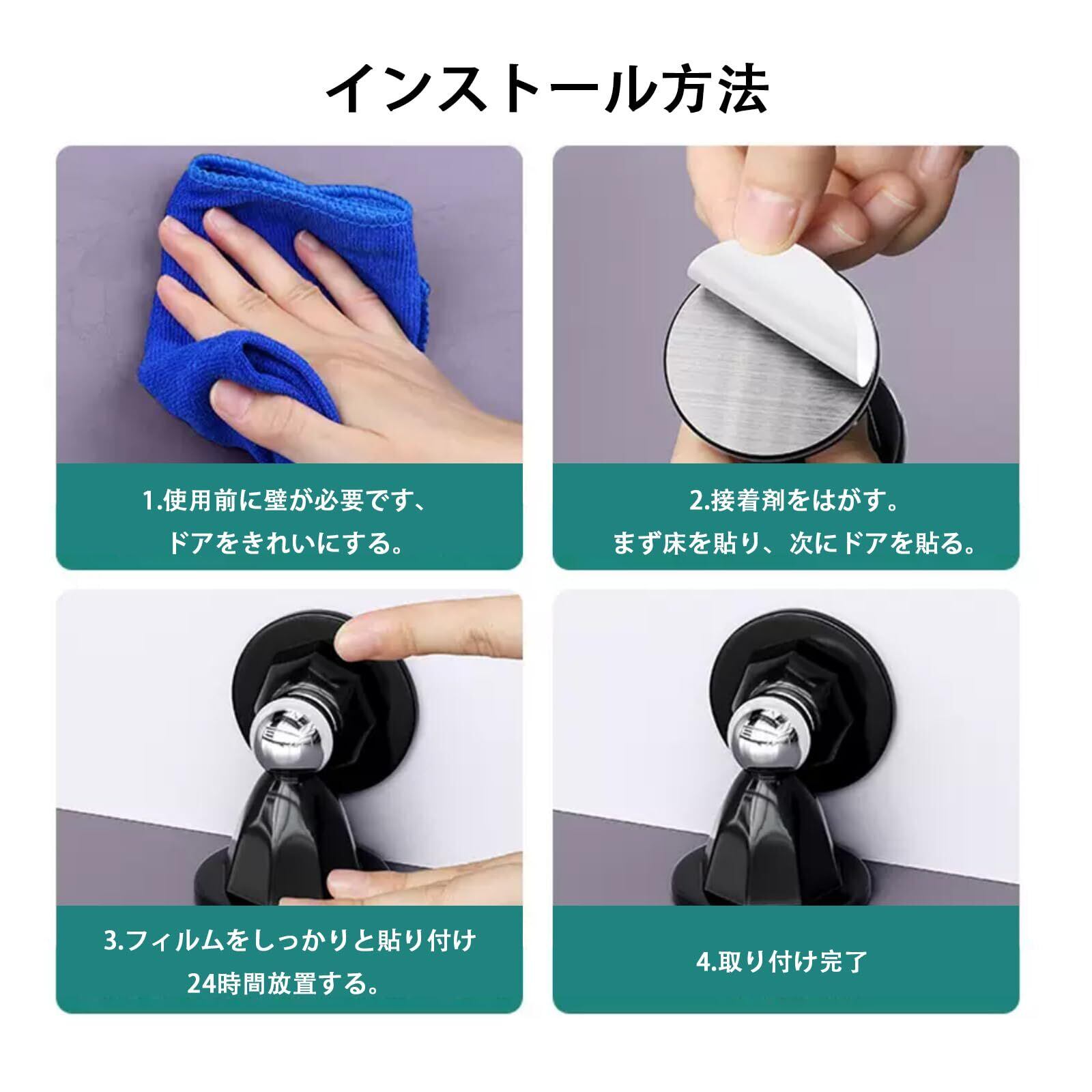 インストール方法

1.使用前に壁が必要です、
ドアをきれいにする。

2.接着剤をはがす。
まず床を貼り、次にドアを貼る。

3.フィルムをしっかりと貼り付け
24時間放置する。

4.取り付け完了