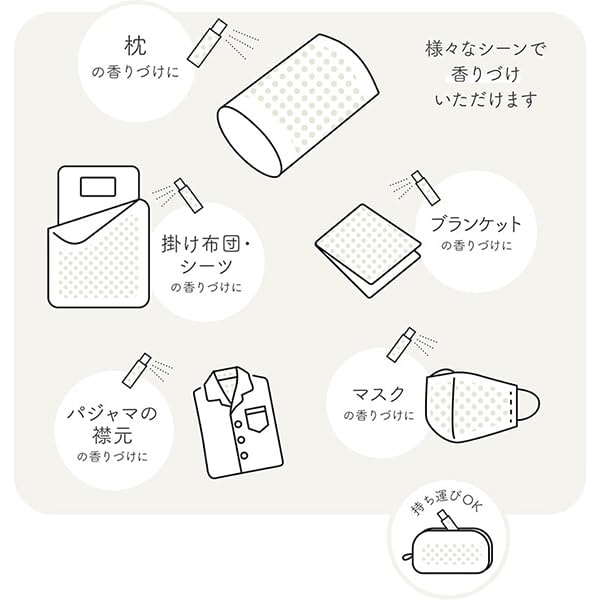 枕
の香りづけに

様々なシーンで
香りづけ
いただけます

掛け布団・
シーツ
の香りづけに

ブランケット
の香りづけに

パジャマの
襟元
の香りづけに

マスク
の香りづけに

持ち運びOK